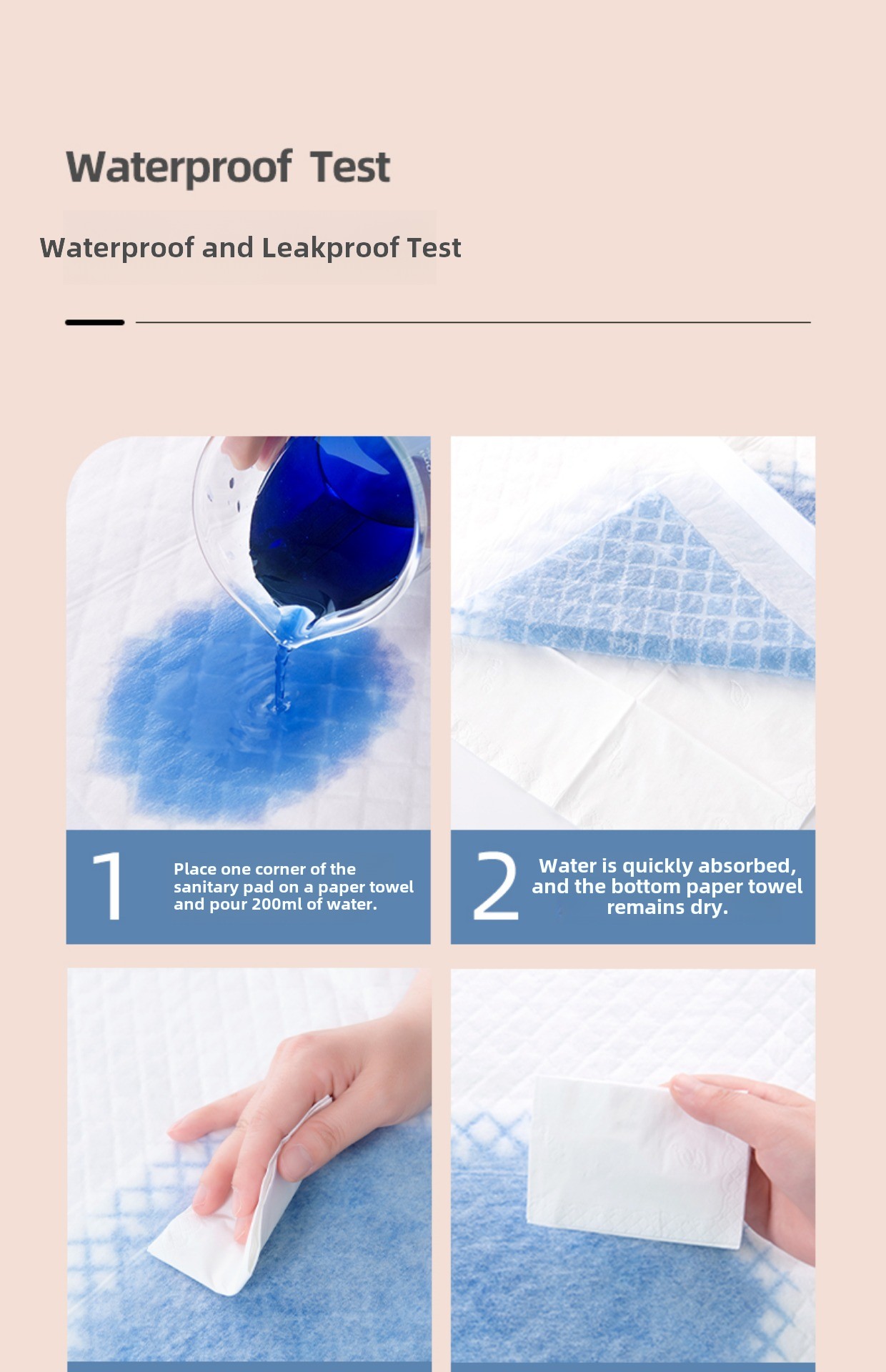 Waterproof Test

Waterproof and Leakproof Test

1

Place one corner of the sanitary pad on a paper towel and pour 200ml of water.

2

Water is quickly absorbed, and the bottom paper towel remains dry.