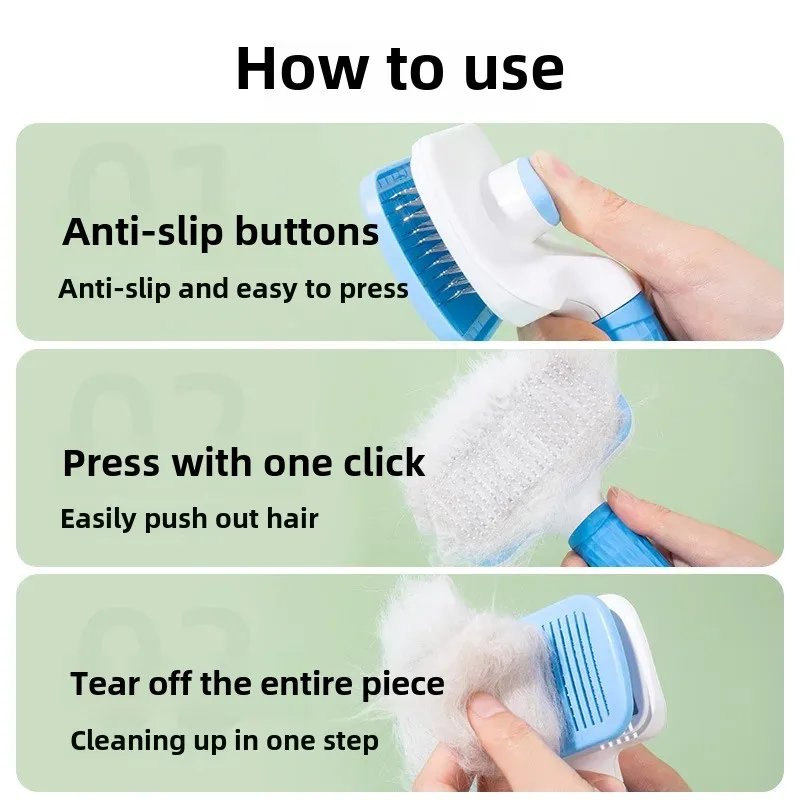 How to use

01

Anti-slip buttons

Anti-slip and easy to press

02

Press with one click

Easily push out hair

03

Tear off the entire piece

Cleaning up in one step