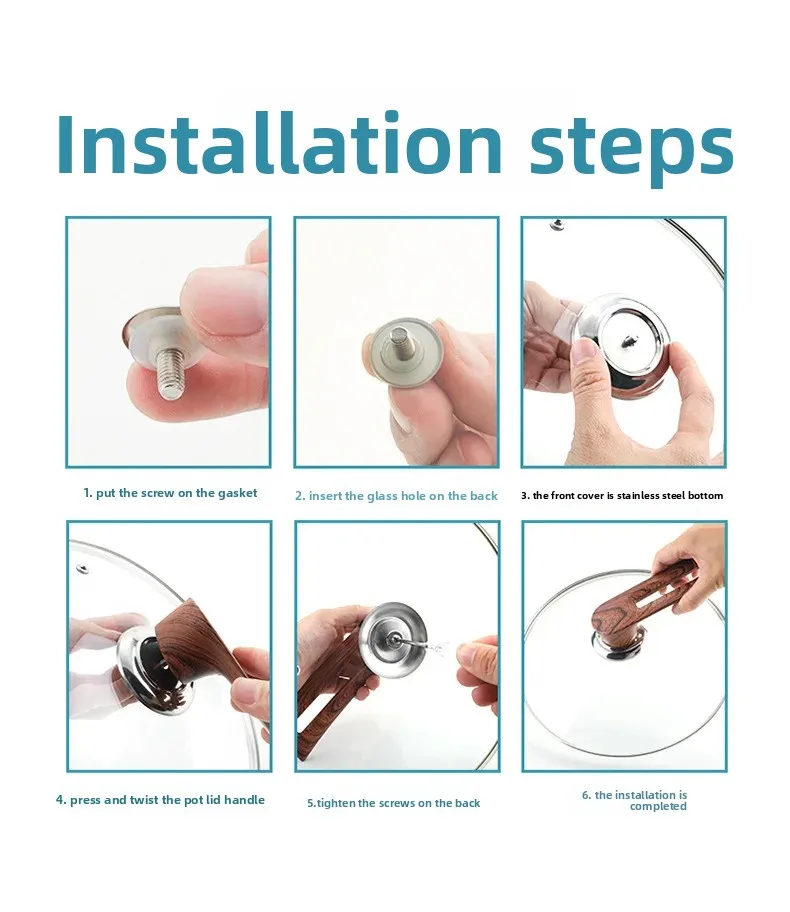 Installation steps

1. put the screw on the gasket

2. insert the glass hole on the back

3. the front cover is stainless steel bottom

4. press and twist the pot lid handle

5.tighten the screws on the back

6. the installation is completed