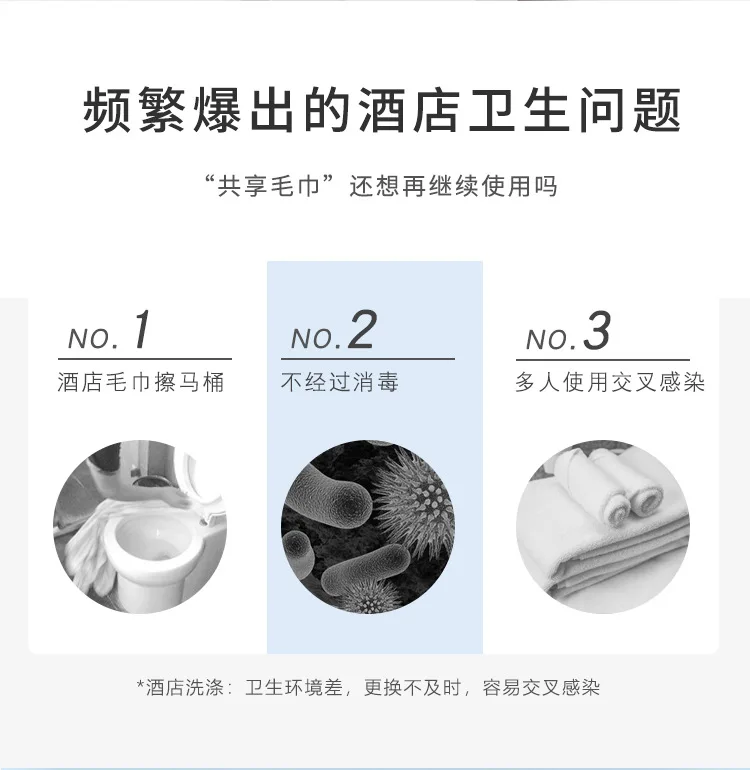 频繁爆出的酒店卫生问题

“共享毛巾”还想再继续使用吗

NO.1
酒店毛巾擦马桶

NO.2
不经过消毒

NO.3
多人使用交叉感染

*酒店洗涤：卫生环境差，更换不及时，容易交叉感染