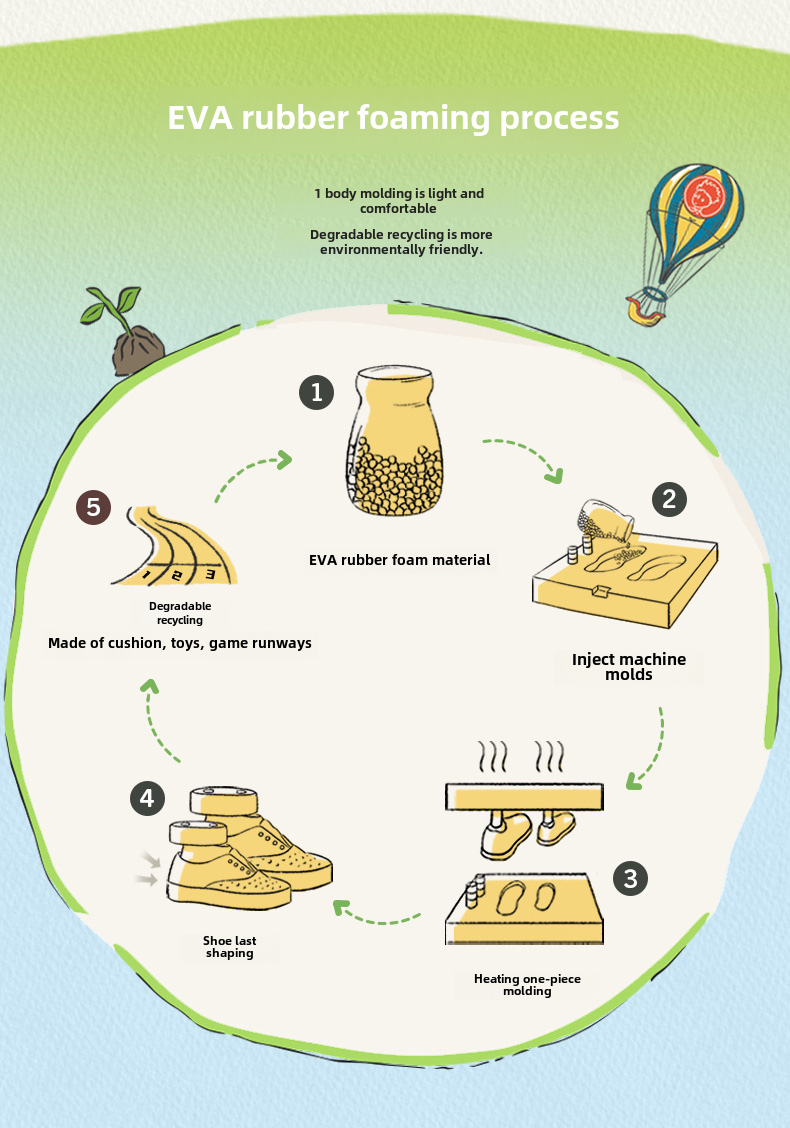 EVA rubber foaming process

1 body molding is light and comfortable

Degradable recycling is more environmentally friendly.

1

EVA rubber foam material

2

Inject machine molds

3

Heating one-piece molding

4

Shoe last shaping

5

1 2 3

Degradable recycling

Made of cushion, toys, game runways