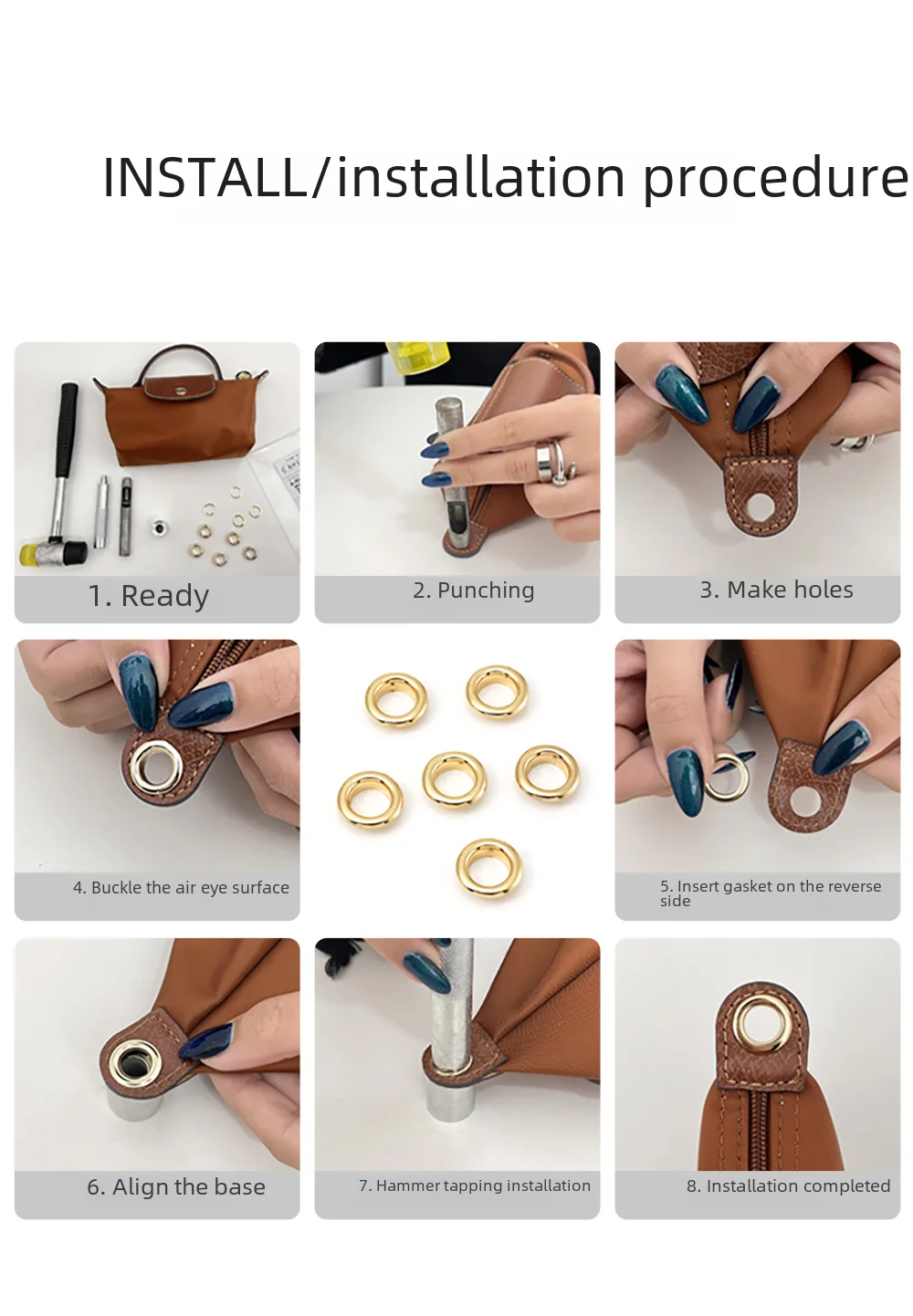 INSTALL/installation procedure

1. Ready

2. Punching

3. Make holes

4. Buckle the air eye surface

5. Insert gasket on the reverse side

6. Align the base

7. Hammer tapping installation

8. Installation completed