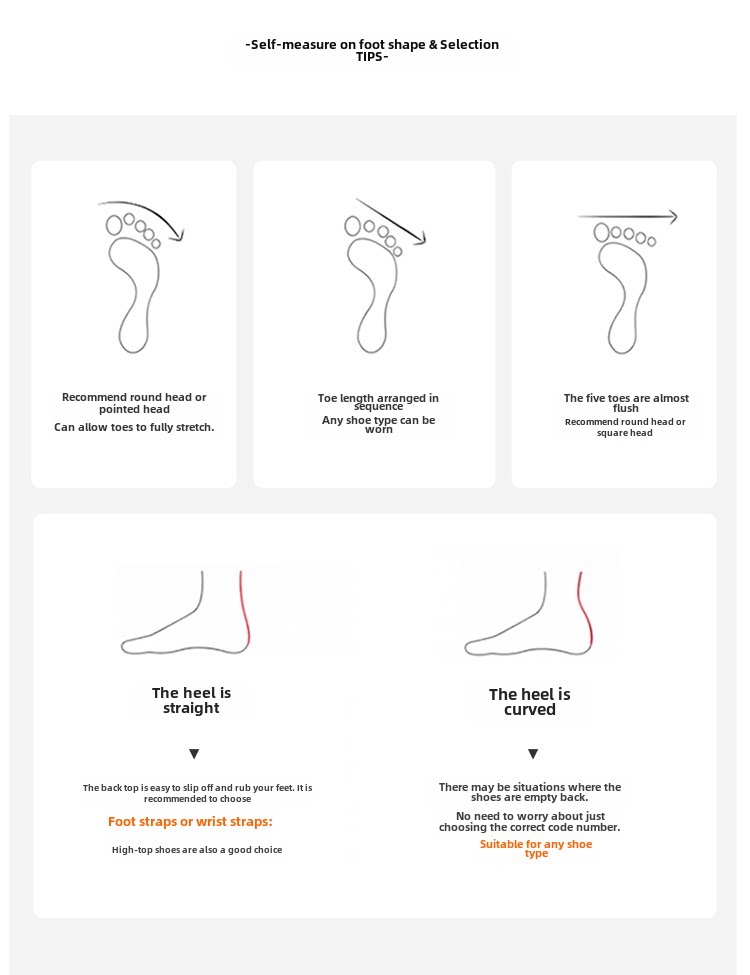 -Self-measure on foot shape & Selection TIPS-

Recommend round head or pointed head
Can allow toes to fully stretch.

Toe length arranged in sequence
Any shoe type can be worn

The five toes are almost flush
Recommend round head or square head

The heel is straight

▼

The back top is easy to slip off and rub your feet. It is recommended to choose

Foot straps or wrist straps:

High-top shoes are also a good choice

The heel is curved

▼

There may be situations where the shoes are empty back.

No need to worry about just choosing the correct code number.

Suitable for any shoe type