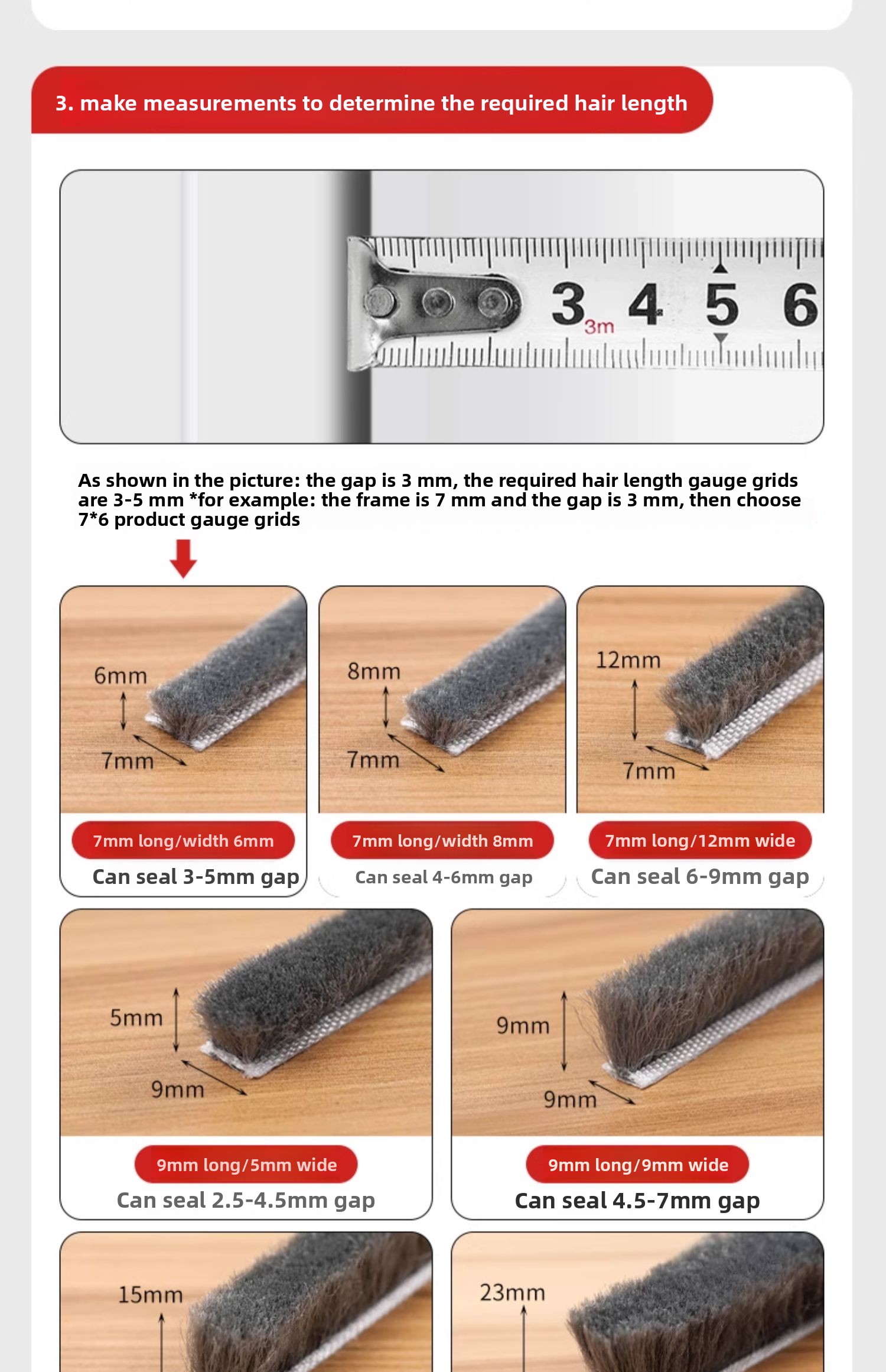 3. make measurements to determine the required hair length

3 3m 4 5 6

As shown in the picture: the gap is 3 mm, the required hair length gauge grids are 3-5 mm *for example: the frame is 7 mm and the gap is 3 mm, then choose 7*6 product gauge grids

6mm
7mm
7mm long/width 6mm
Can seal 3-5mm gap

8mm
7mm
7mm long/width 8mm
Can seal 4-6mm gap

12mm
7mm
7mm long/12mm wide
Can seal 6-9mm gap

5mm
9mm
9mm long/5mm wide
Can seal 2.5-4.5mm gap

9mm
9mm
9mm long/9mm wide
Can seal 4.5-7mm gap

15mm

23mm