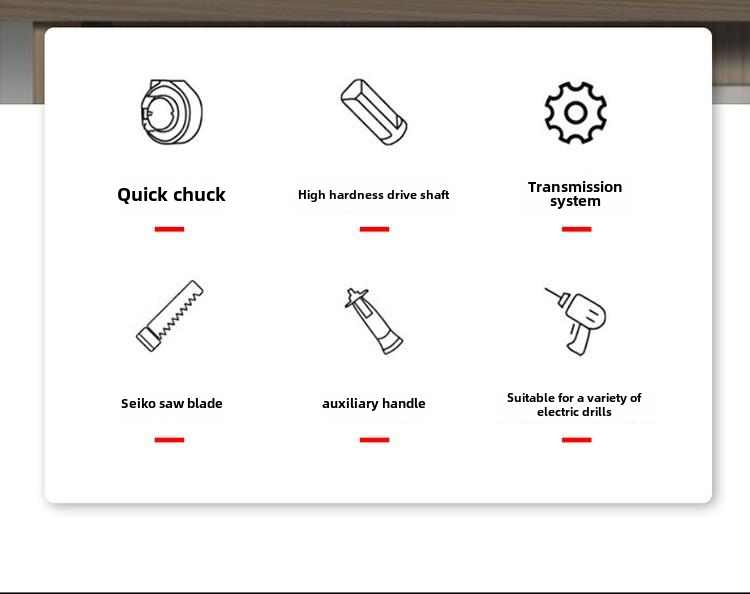 Quick chuck

High hardness drive shaft

Transmission system

Seiko saw blade

auxiliary handle

Suitable for a variety of electric drills