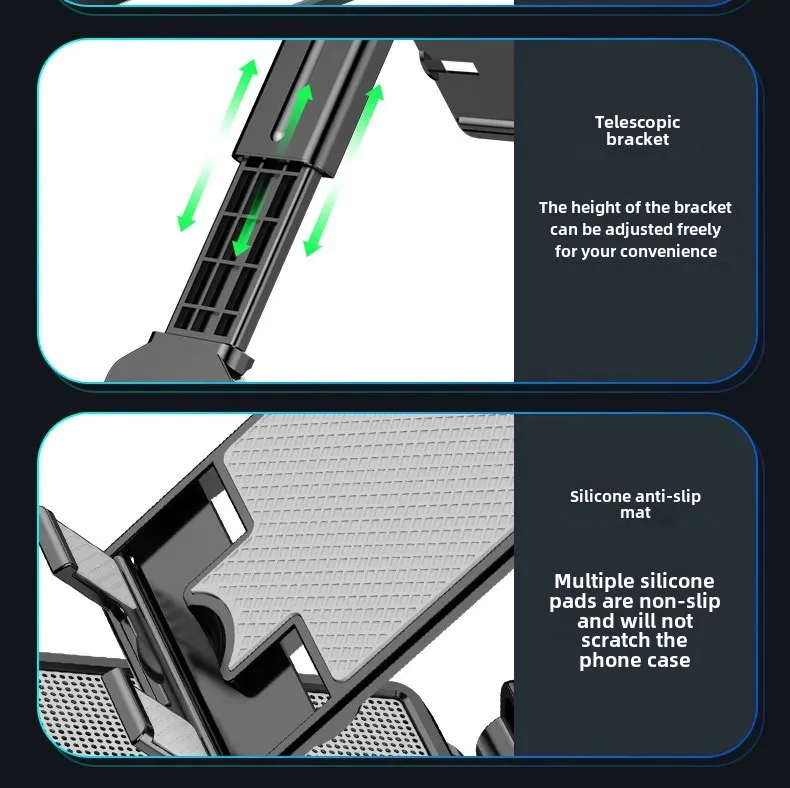 Telescopic bracket

The height of the bracket can be adjusted freely for your convenience

Silicone anti-slip mat

Multiple silicone pads are non-slip and will not scratch the phone case