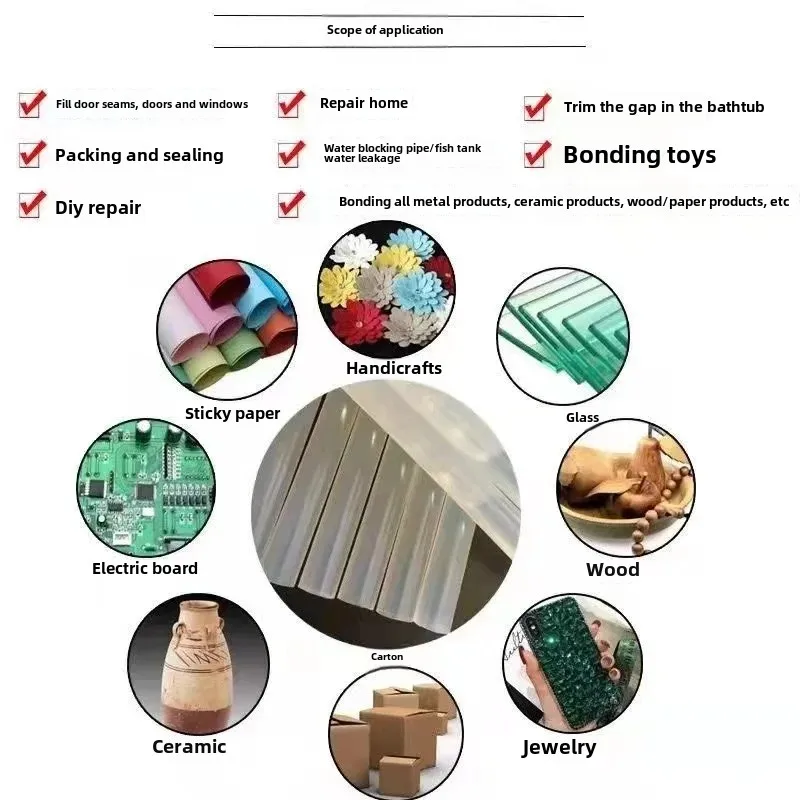 Scope of application

Fill door seams, doors and windows

Repair home

Trim the gap in the bathtub

Packing and sealing

Water blocking pipe/fish tank water leakage

Bonding toys

Diy repair

Bonding all metal products, ceramic products, wood/paper products, etc

Handicrafts

Sticky paper

Glass

Electric board

Wood

Carton

Ceramic

Jewelry