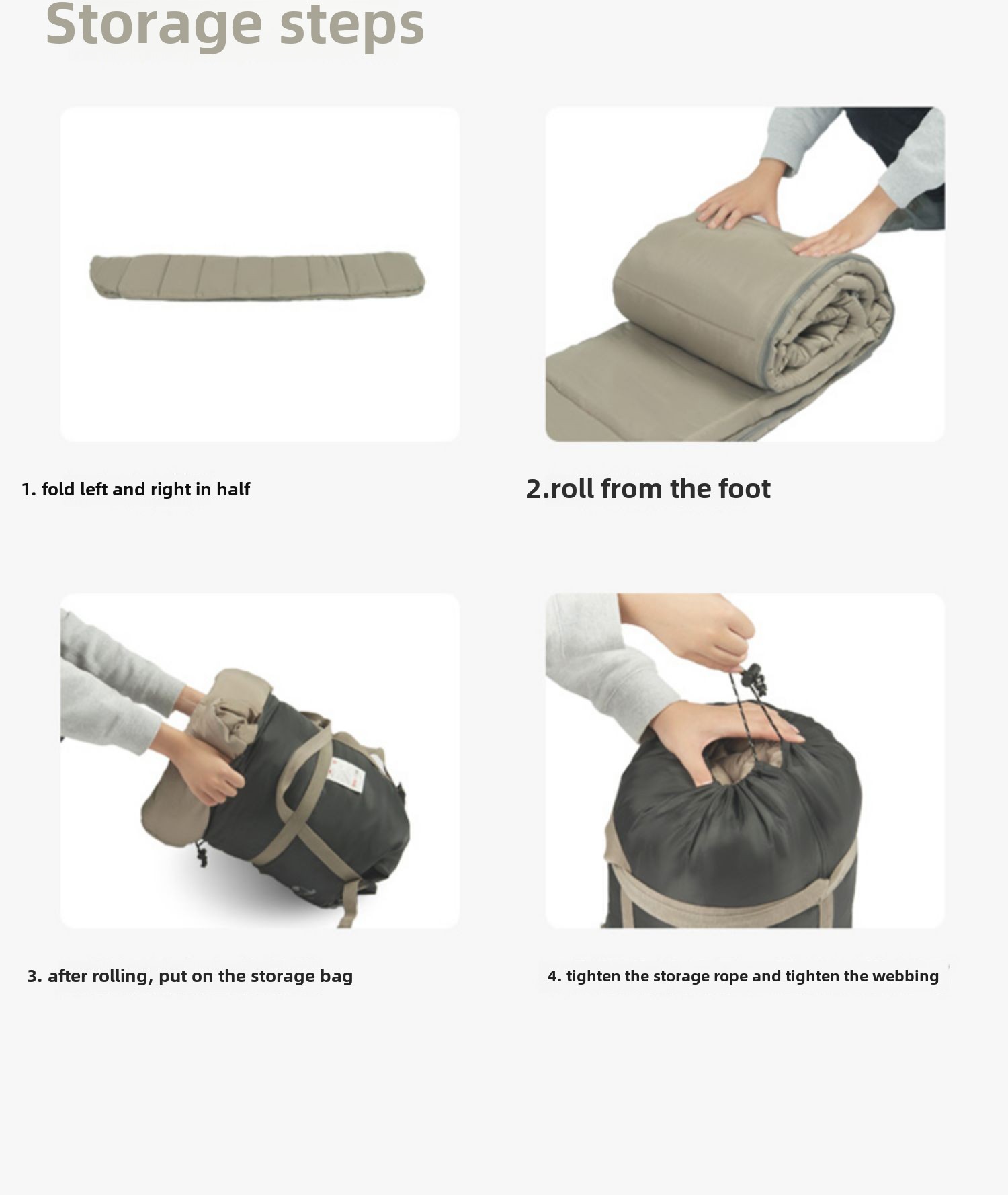 Storage steps

1. fold left and right in half

2.roll from the foot

3. after rolling, put on the storage bag

4. tighten the storage rope and tighten the webbing