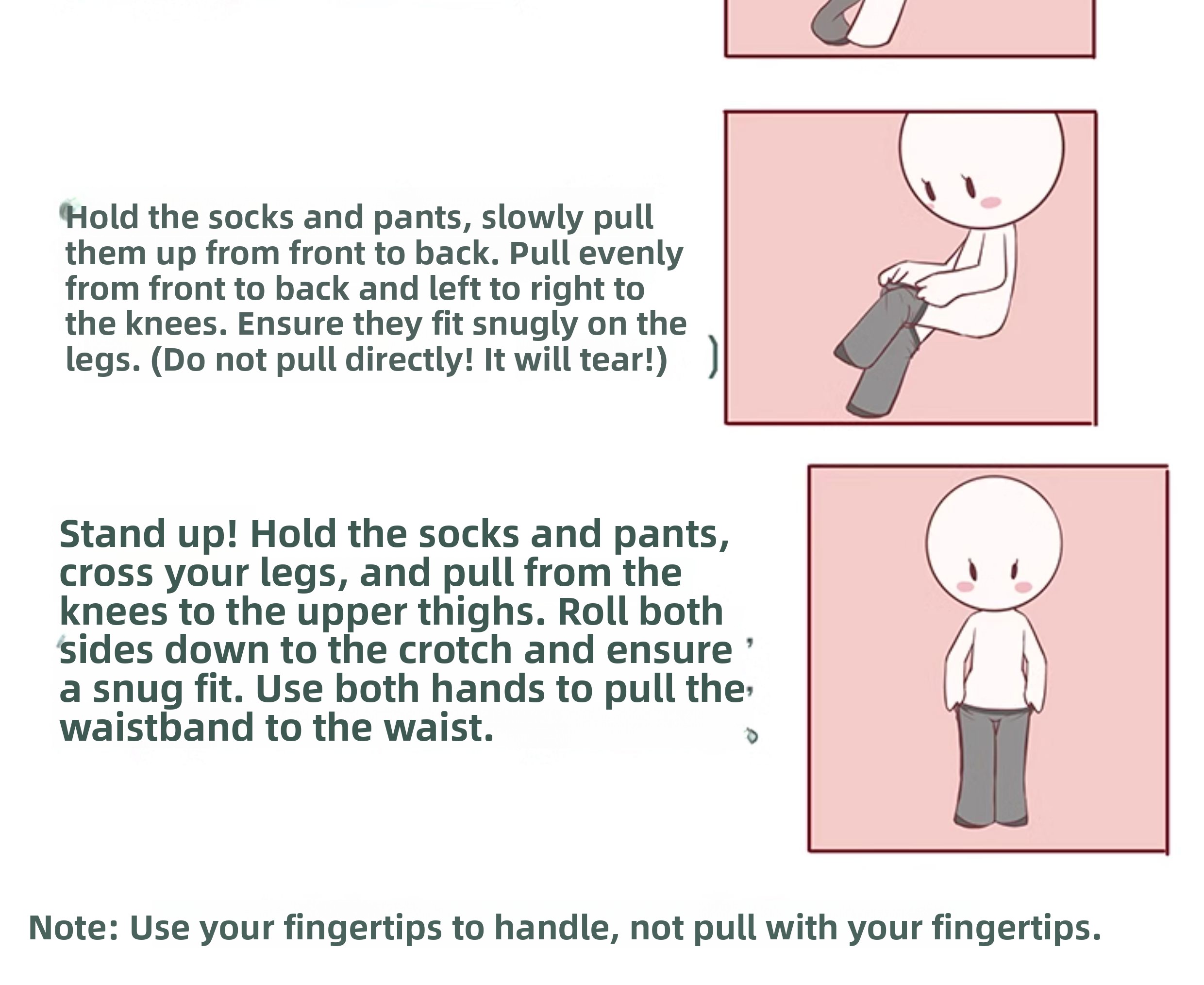 Hold the socks and pants, slowly pull them up from front to back. Pull evenly from front to back and left to right to the knees. Ensure they fit snugly on the legs. (Do not pull directly! It will tear!)

Stand up! Hold the socks and pants, cross your legs, and pull from the knees to the upper thighs. Roll both sides down to the crotch and ensure a snug fit. Use both hands to pull the waistband to the waist.

Note: Use your fingertips to handle, not pull with your fingertips.