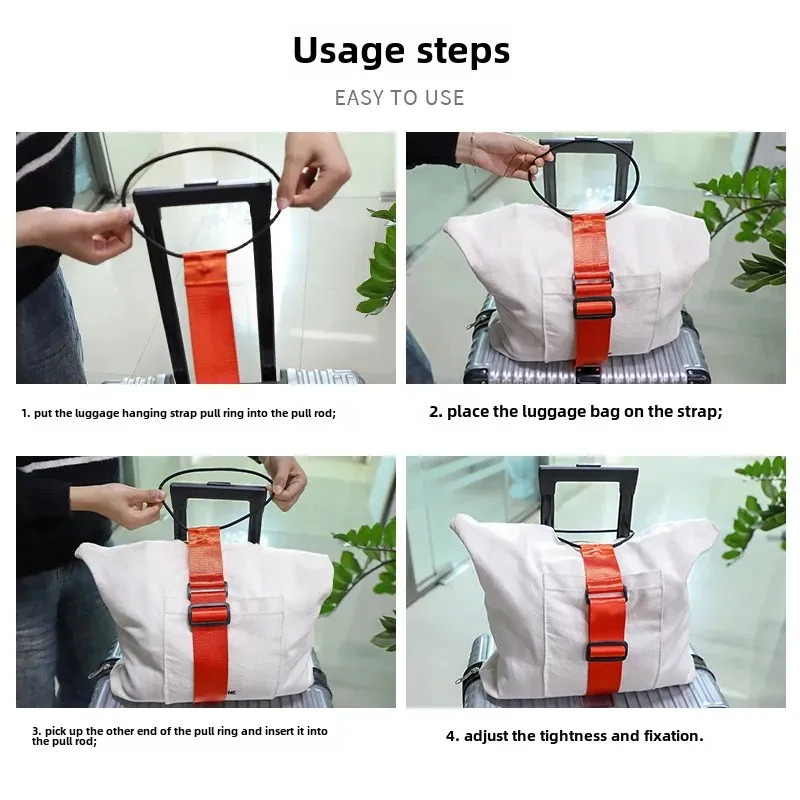 Usage steps

EASY TO USE

1. put the luggage hanging strap pull ring into the pull rod;

2. place the luggage bag on the strap;

3. pick up the other end of the pull ring and insert it into the pull rod;

4. adjust the tightness and fixation.