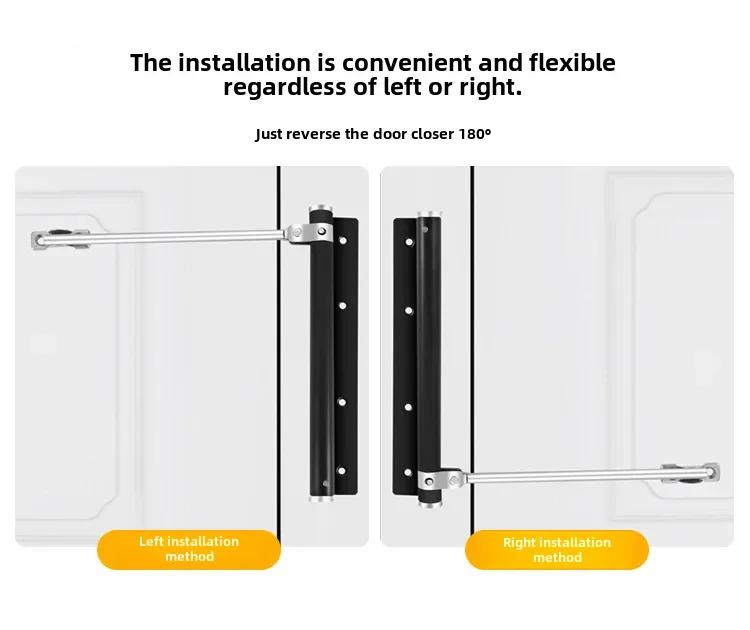 The installation is convenient and flexible regardless of left or right.

Just reverse the door closer 180º

Left installation method

Right installation method