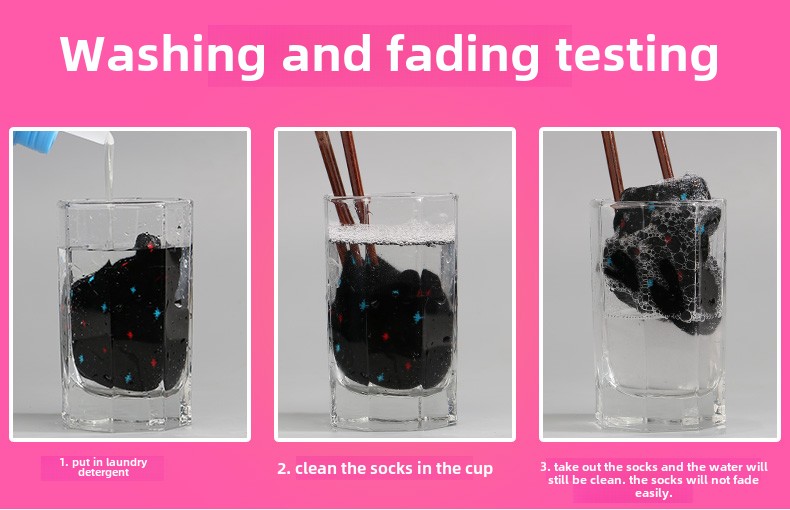 Washing and fading testing

1. put in laundry detergent

2. clean the socks in the cup

3. take out the socks and the water will still be clean. the socks will not fade easily.