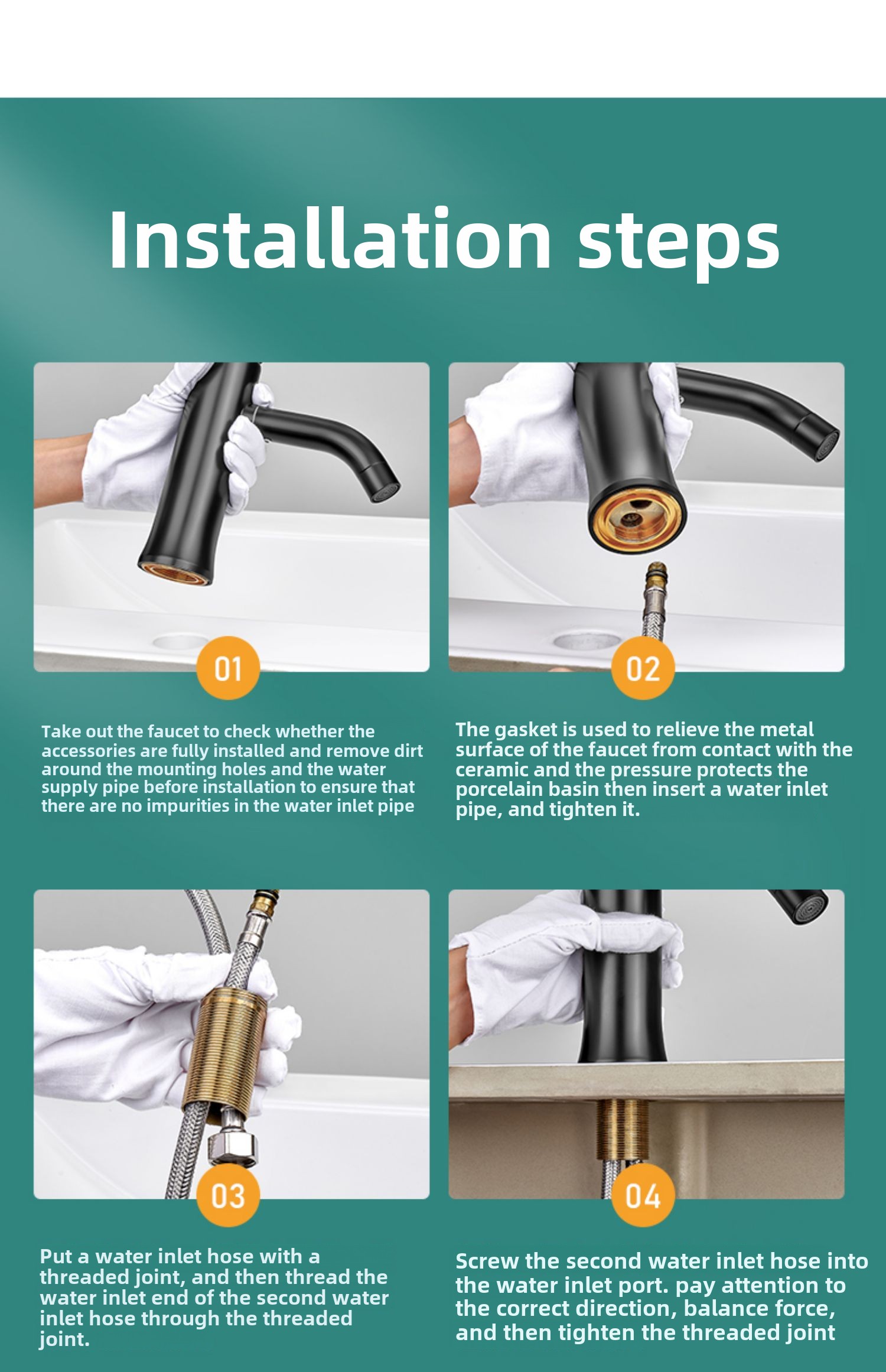 Installation steps

01

Take out the faucet to check whether the accessories are fully installed and remove dirt around the mounting holes and the water supply pipe before installation to ensure that there are no impurities in the water inlet pipe

02

The gasket is used to relieve the metal surface of the faucet from contact with the ceramic and the pressure protects the porcelain basin then insert a water inlet pipe, and tighten it.

03

Put a water inlet hose with a threaded joint, and then thread the water inlet end of the second water inlet hose through the threaded joint.

04

Screw the second water inlet hose into the water inlet port. pay attention to the correct direction, balance force, and then tighten the threaded joint