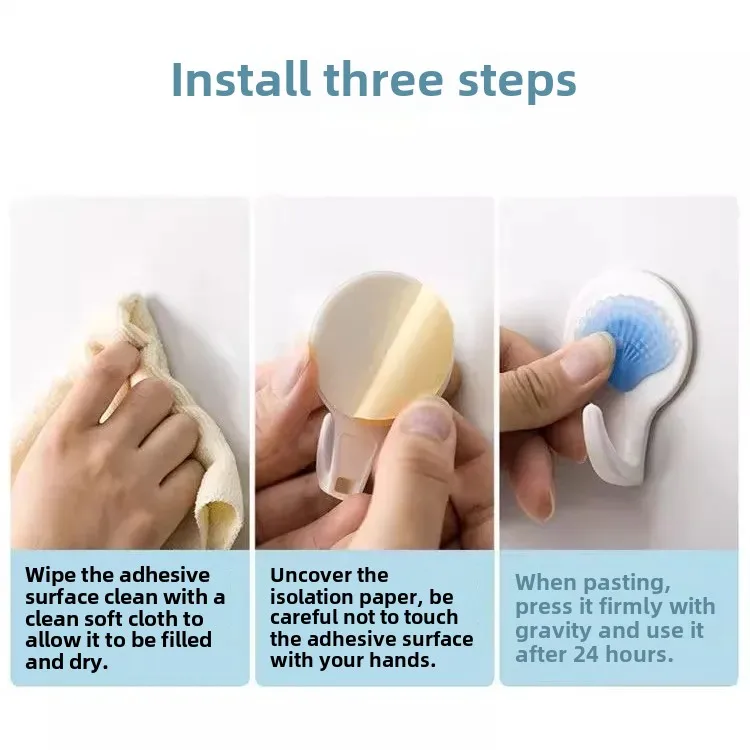 Install three steps

Wipe the adhesive surface clean with a clean soft cloth to allow it to be filled and dry.

Uncover the isolation paper, be careful not to touch the adhesive surface with your hands.

When pasting, press it firmly with gravity and use it after 24 hours.