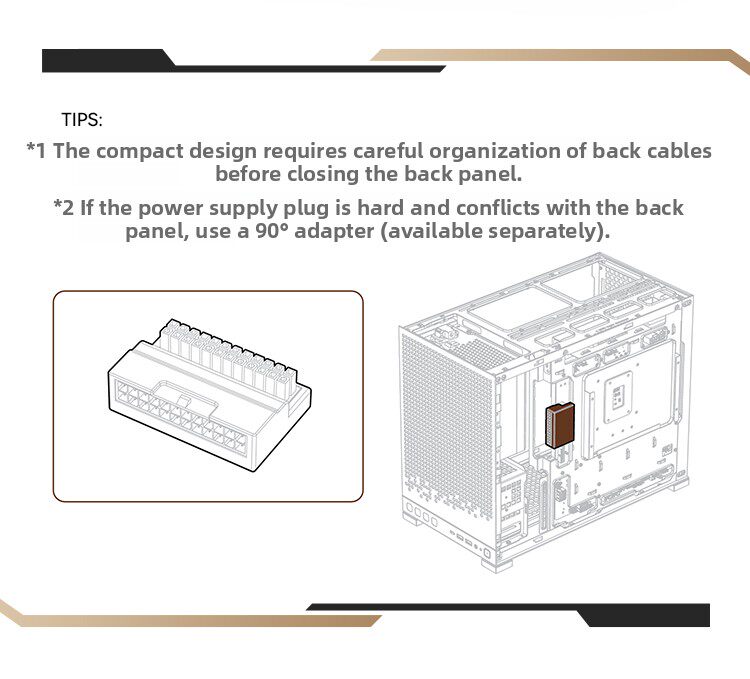 TIPS:

*1 The compact design requires careful organization of back cables before closing the back panel.

*2 If the power supply plug is hard and conflicts with the back panel, use a 90° adapter (available separately).