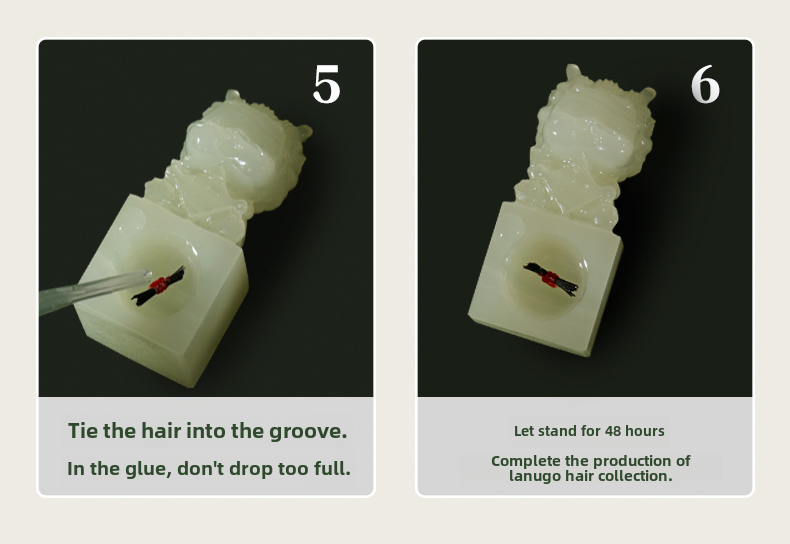 5

Tie the hair into the groove.

In the glue, don't drop too full.

6

Let stand for 48 hours

Complete the production of lanugo hair collection.