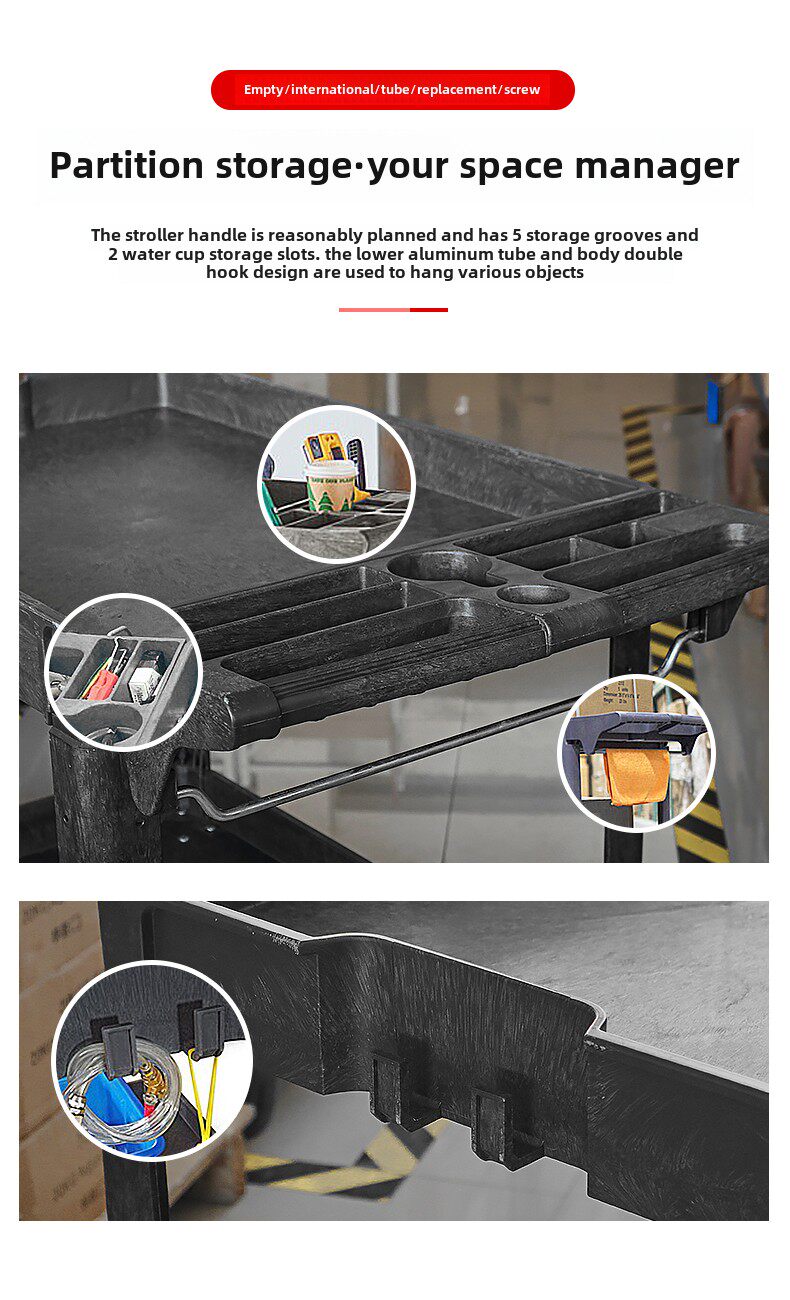 Empty/international/tube/replacement/screw

Partition storage·your space manager

The stroller handle is reasonably planned and has 5 storage grooves and 2 water cup storage slots. the lower aluminum tube and body double hook design are used to hang various objects