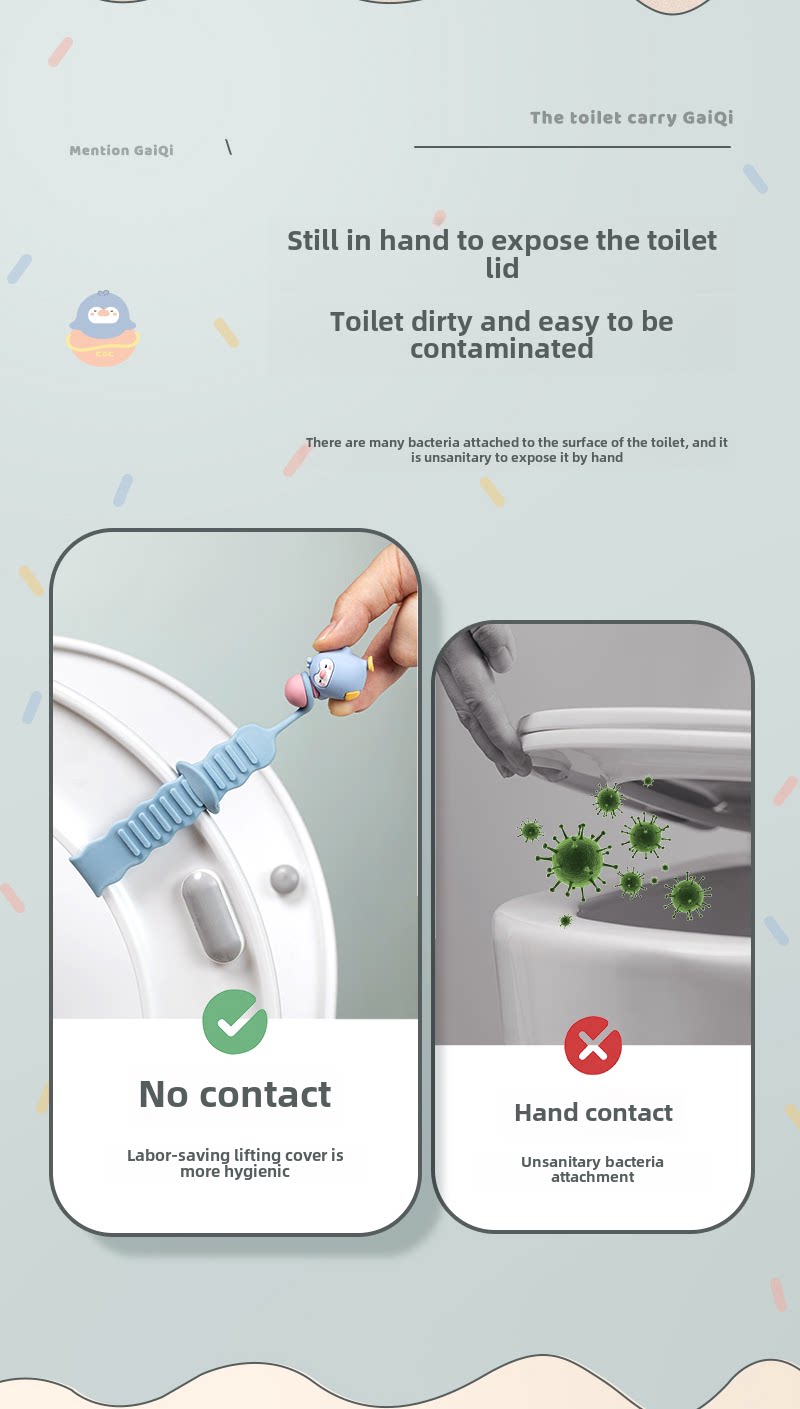 The toilet carry GaiQi

Mention GaiQi \

Still in hand to expose the toilet lid

Toilet dirty and easy to be contaminated

There are many bacteria attached to the surface of the toilet, and it is unsanitary to expose it by hand

No contact

Labor-saving lifting cover is more hygienic

Hand contact

Unsanitary bacteria attachment