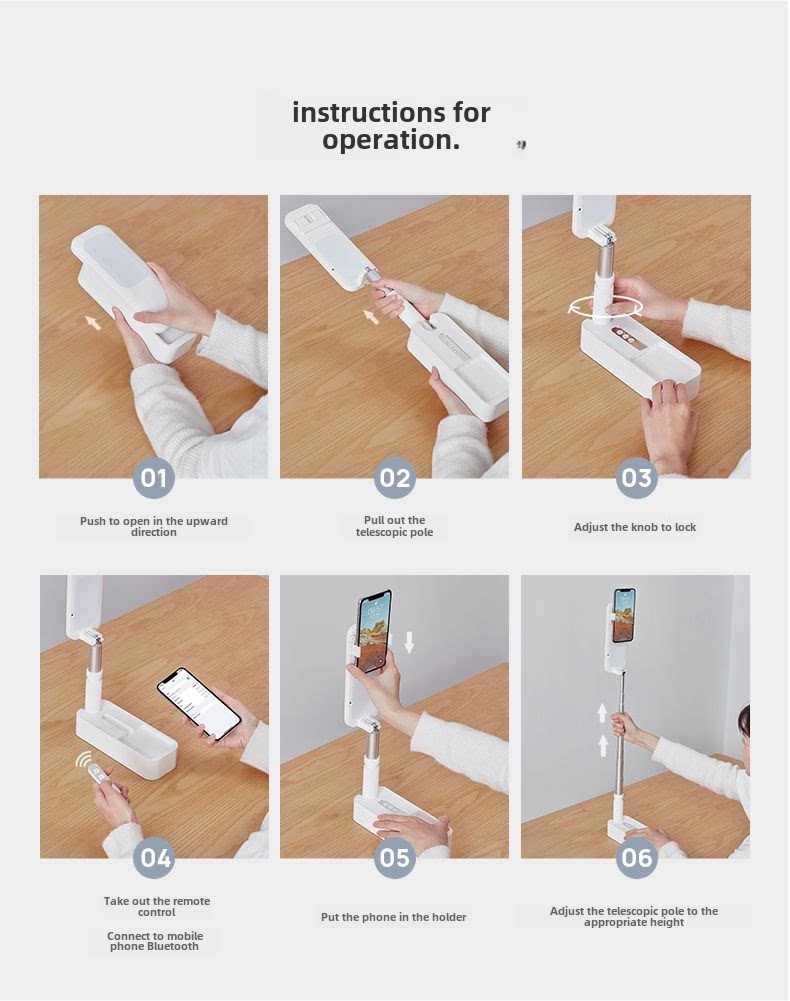 instructions for operation.

01

Push to open in the upward direction

02

Pull out the telescopic pole

03

Adjust the knob to lock

04

Take out the remote control

Connect to mobile phone Bluetooth

05

Put the phone in the holder

06

Adjust the telescopic pole to the appropriate height