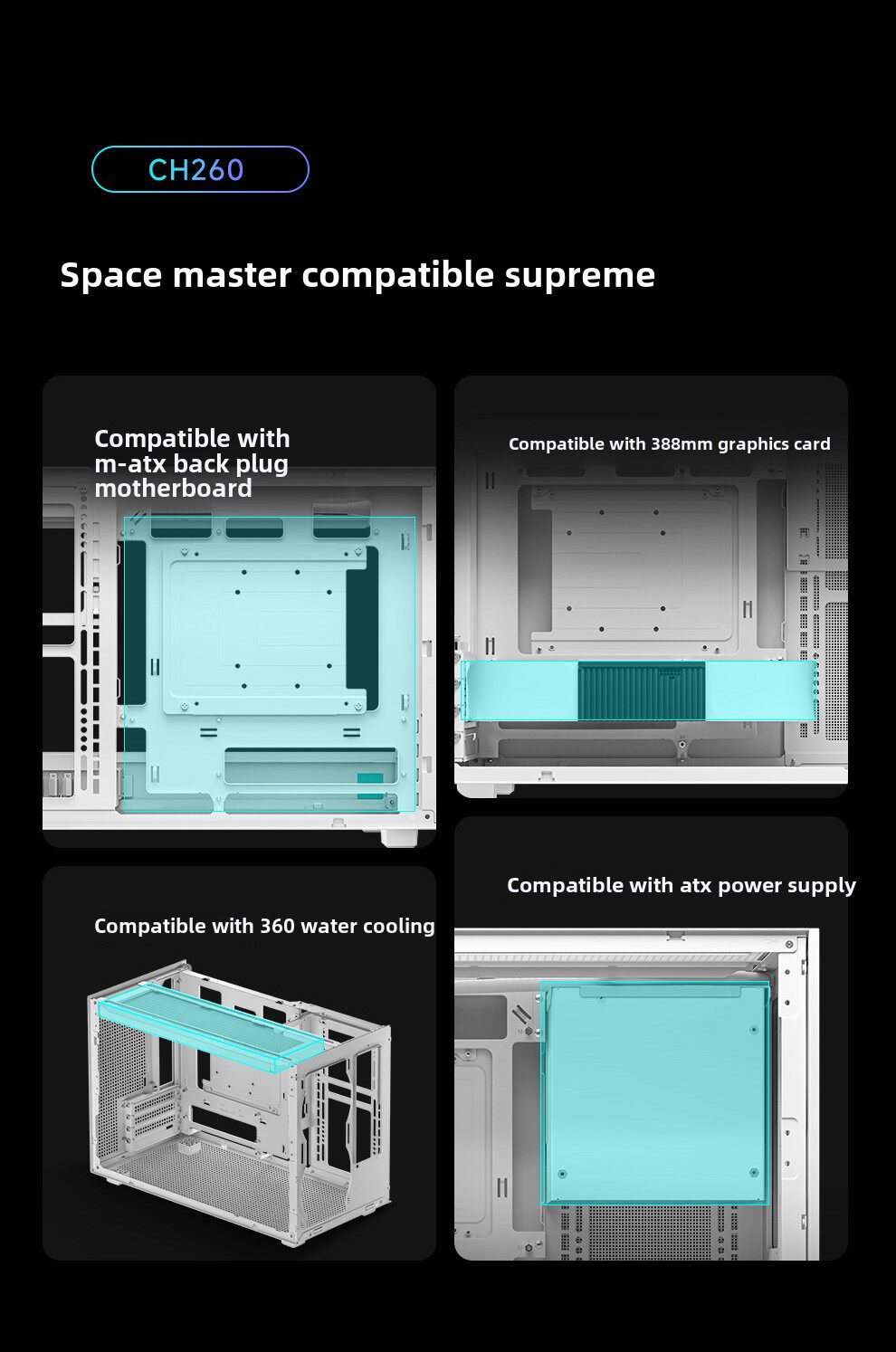 CH260

Space master compatible supreme

Compatible with m-atx back plug motherboard

Compatible with 388mm graphics card

Compatible with 360 water cooling

Compatible with atx power supply