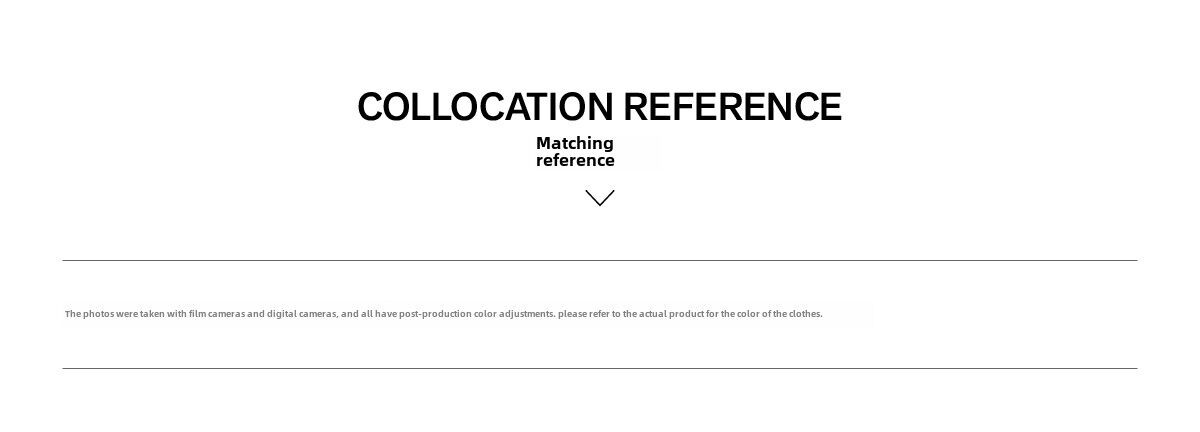 COLLOCATION REFERENCE

Matching
reference

The photos were taken with film cameras and digital cameras, and all have post-production color adjustments. please refer to the actual product for the color of the clothes.