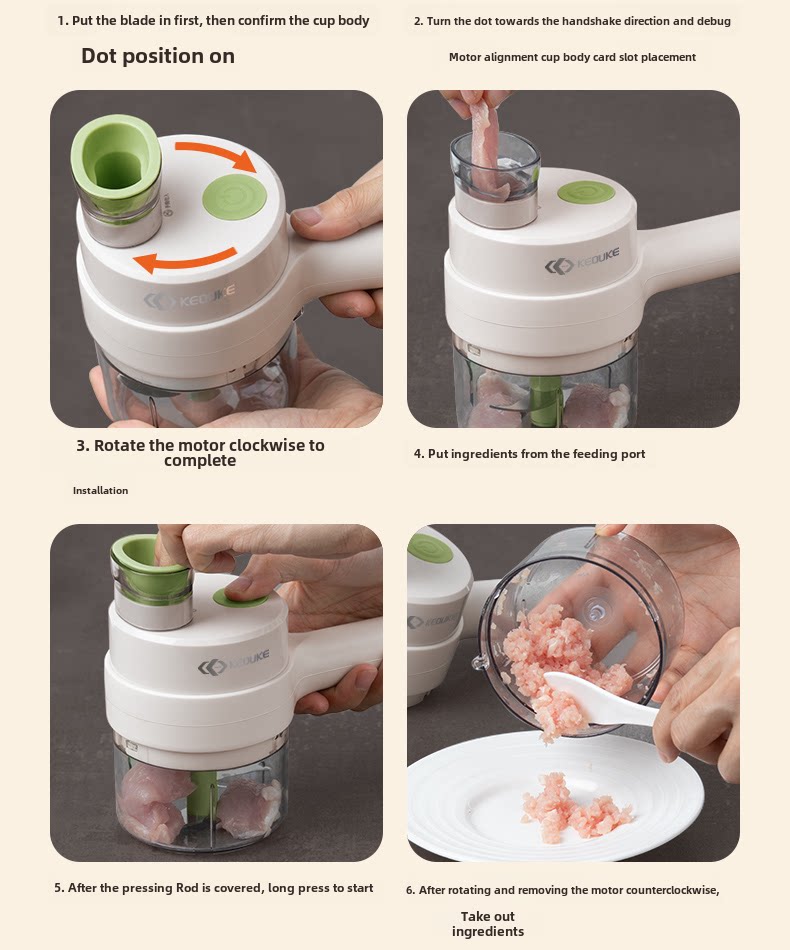 1. Put the blade in first, then confirm the cup body

Dot position on

2. Turn the dot towards the handshake direction and debug

Motor alignment cup body card slot placement

KEDUKE

KEDUKE

3. Rotate the motor clockwise to complete

Installation

4. Put ingredients from the feeding port

KEDUKE

KEDUKE

5. After the pressing Rod is covered, long press to start

6. After rotating and removing the motor counterclockwise,

Take out ingredients