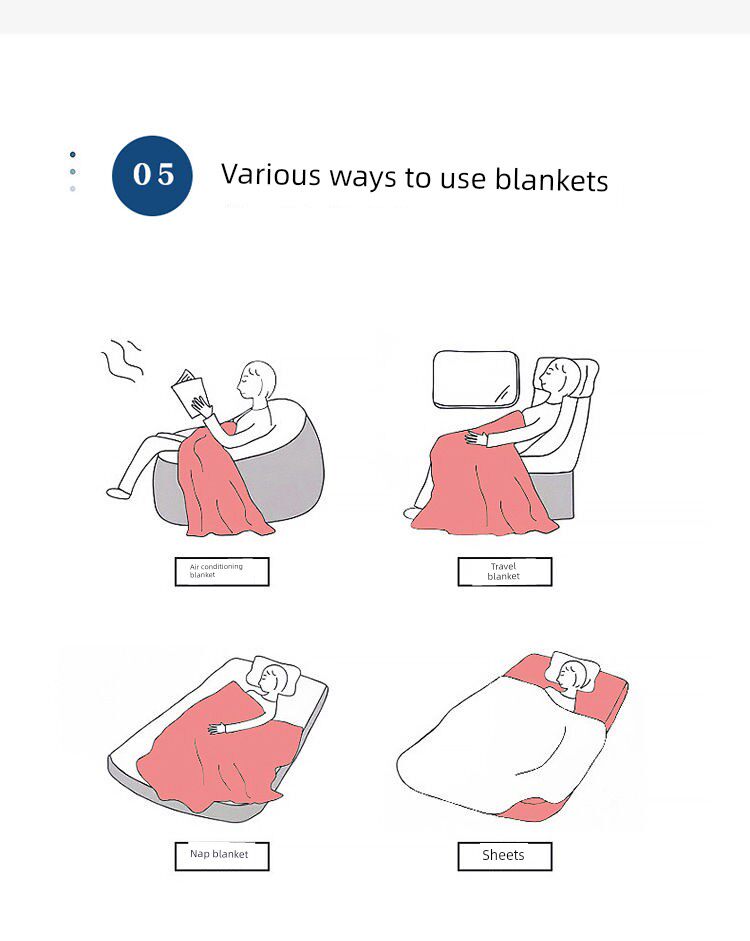 05

Various ways to use blankets

Air conditioning blanket

Travel blanket

Nap blanket

Sheets