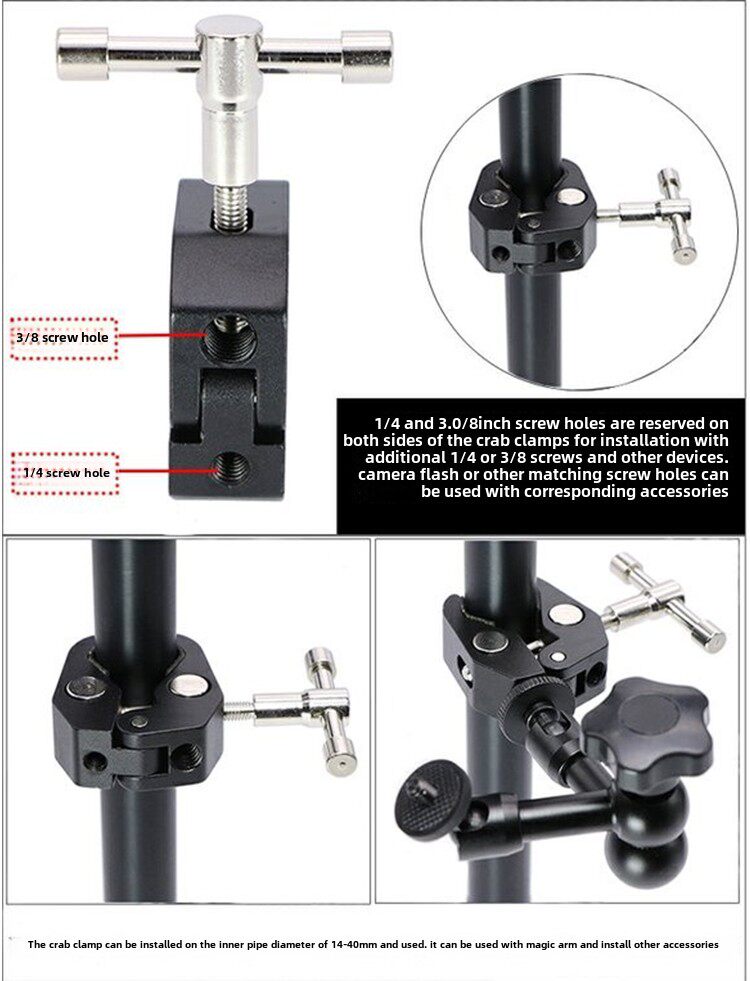 3/8 screw hole

1/4 screw hole

1/4 and 3.0/8inch screw holes are reserved on both sides of the crab clamps for installation with additional 1/4 or 3/8 screws and other devices. camera flash or other matching screw holes can be used with corresponding accessories

The crab clamp can be installed on the inner pipe diameter of 14-40mm and used. it can be used with magic arm and install other accessories