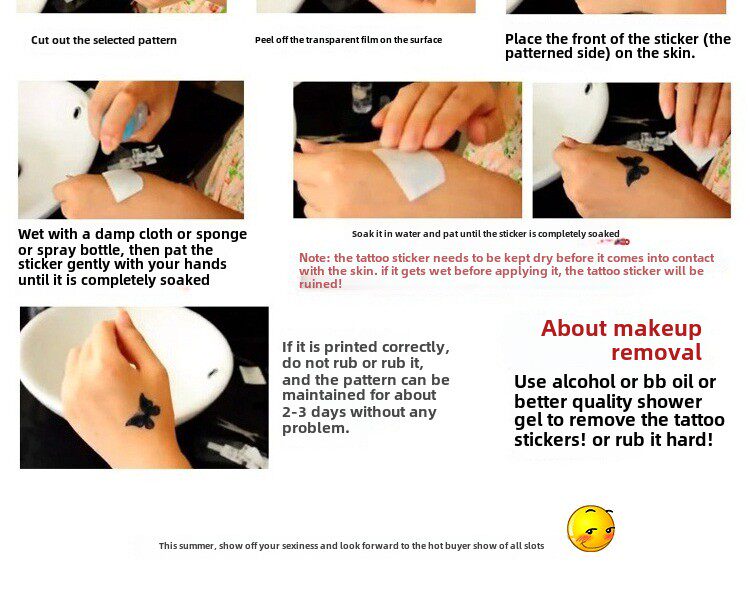 Cut out the selected pattern

Peel off the transparent film on the surface

Place the front of the sticker (the patterned side) on the skin.

Wet with a damp cloth or sponge or spray bottle, then pat the sticker gently with your hands until it is completely soaked

Soak it in water and pat until the sticker is completely soaked

Note: the tattoo sticker needs to be kept dry before it comes into contact with the skin. if it gets wet before applying it, the tattoo sticker will be ruined!

If it is printed correctly, do not rub or rub it, and the pattern can be maintained for about 2-3 days without any problem.

About makeup removal

Use alcohol or bb oil or better quality shower gel to remove the tattoo stickers! or rub it hard!

This summer, show off your sexiness and look forward to the hot buyer show of all slots