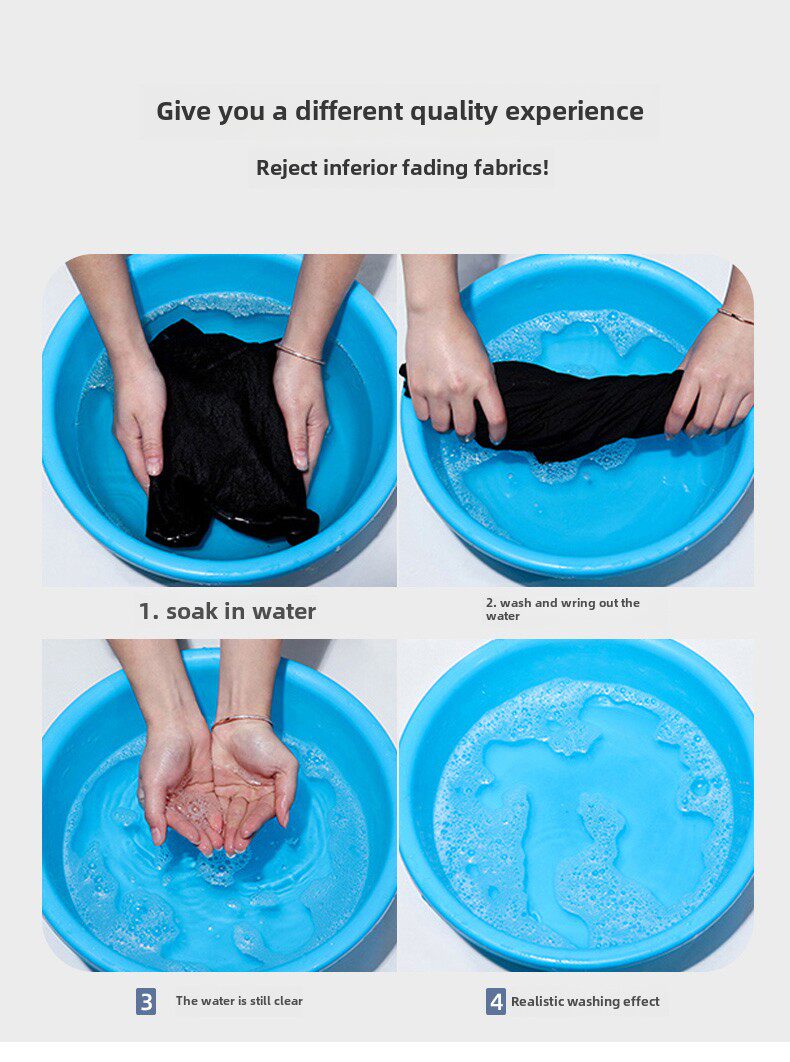 Give you a different quality experience

Reject inferior fading fabrics!

1. soak in water

2. wash and wring out the water

3 The water is still clear

4 Realistic washing effect