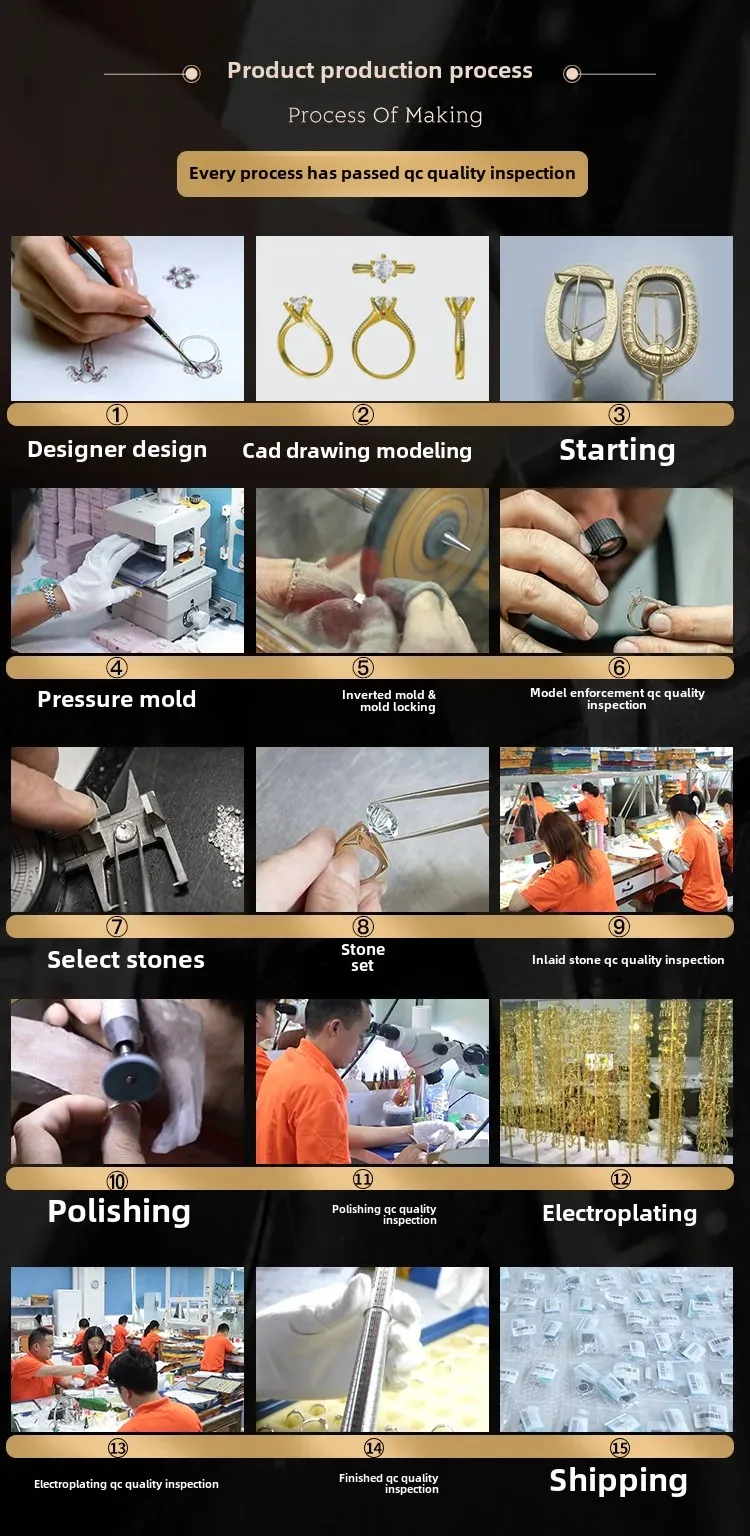 Product production process

Process Of Making

Every process has passed qc quality inspection

①
Designer design

②
Cad drawing modeling

③
Starting

④
Pressure mold

⑤
Inverted mold & mold locking

⑥
Model enforcement qc quality inspection

⑦
Select stones

⑧
Stone set

⑨
Inlaid stone qc quality inspection

⑩
Polishing

⑪
Polishing qc quality inspection

⑫
Electroplating

⑬
Electroplating qc quality inspection

⑭
Finished qc quality inspection

⑮
Shipping