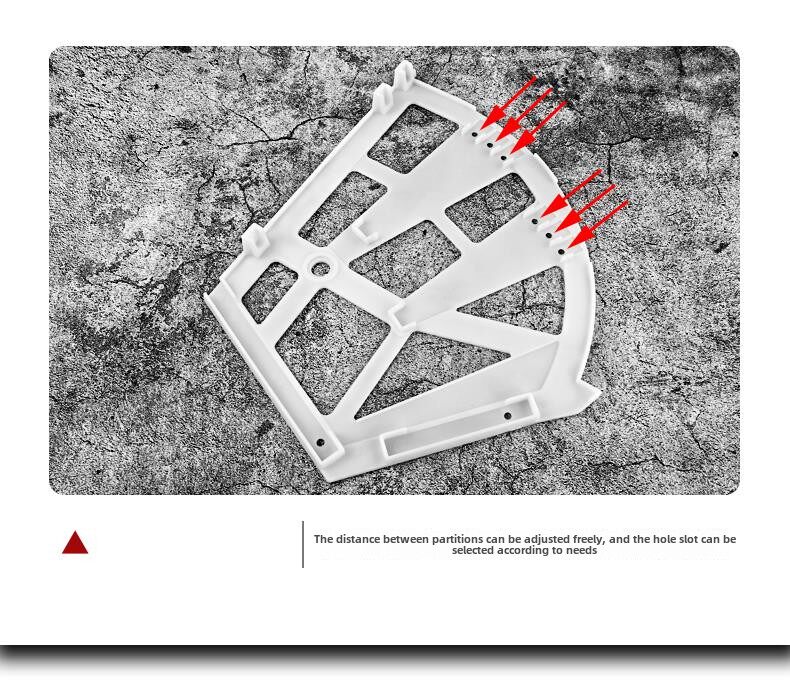 The distance between partitions can be adjusted freely, and the hole slot can be selected according to needs