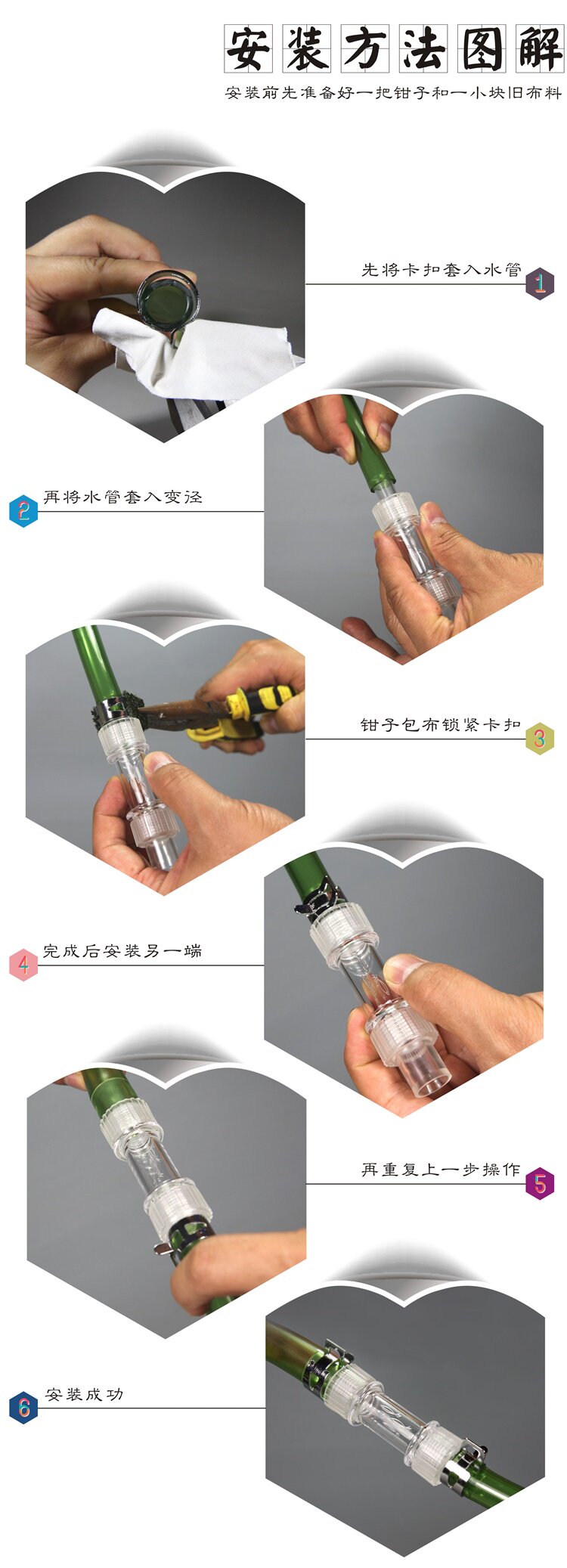 安装方法图解

安装前先准备好一把钳子和一小块旧布料

先将卡扣套入水管 1

2 再将水管套入变径

钳子包布锁紧卡扣 3

4 完成后安装另一端

再重复上一步操作 5

6 安装成功