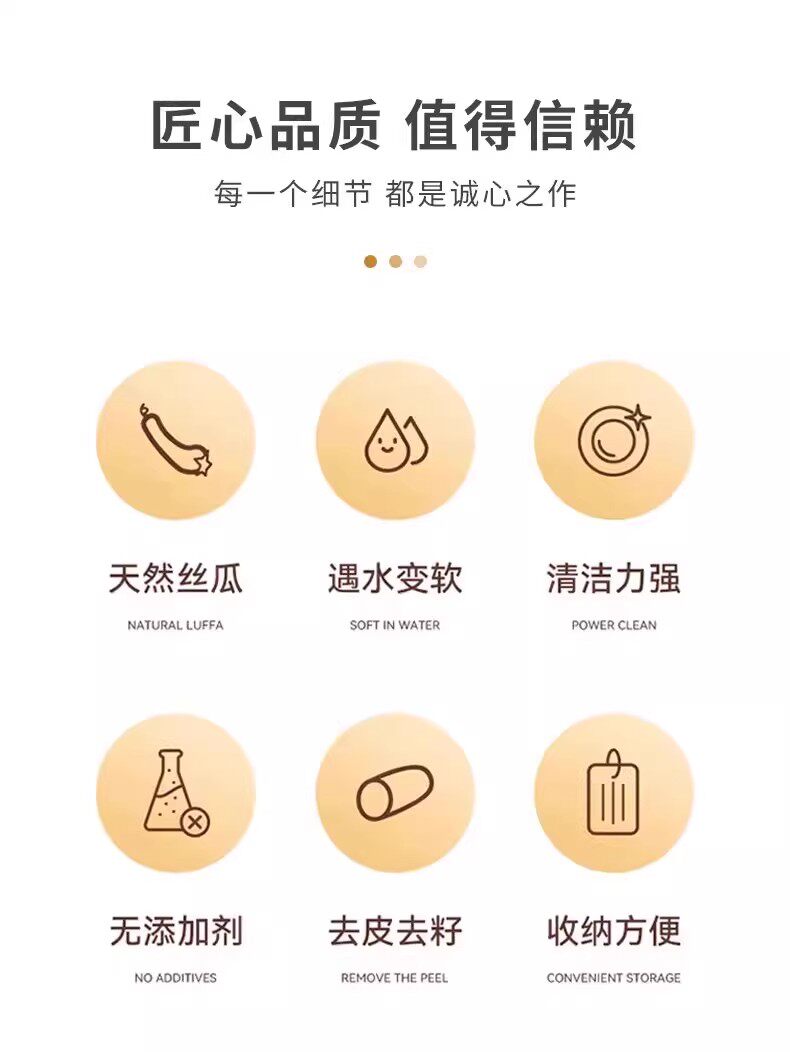 匠心品质 值得信赖

每一个细节 都是诚心之作

天然丝瓜
NATURAL LUFFA

遇水变软
SOFT IN WATER

清洁力强
POWER CLEAN

无添加剂
NO ADDITIVES

去皮去籽
REMOVE THE PEEL

收纳方便
CONVENIENT STORAGE