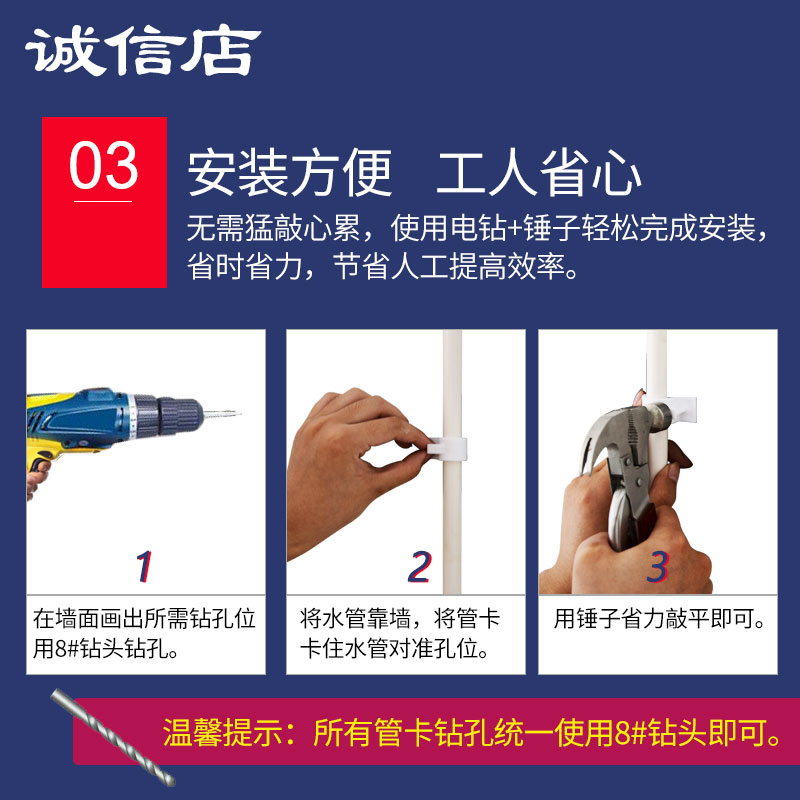 诚信店

03

安装方便 工人省心

无需猛敲心累，使用电钻+锤子轻松完成安装，省时省力，节省人工提高效率。

1

在墙面画出所需钻孔位用8#钻头钻孔。

2

将水管靠墙，将管卡卡住水管对准孔位。

3

用锤子省力敲平即可。

温馨提示：所有管卡钻孔统一使用8#钻头即可。