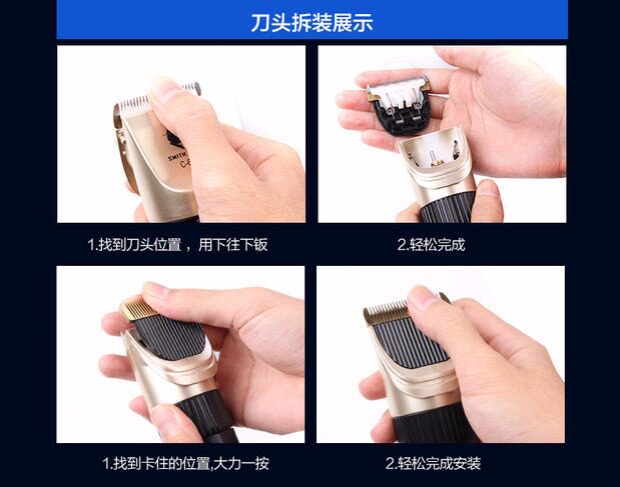 刀头拆装展示

SMITH
C-6

1.找到刀头位置，用下往下钣

2.轻松完成

1.找到卡住的位置,大力一按

2.轻松完成安装