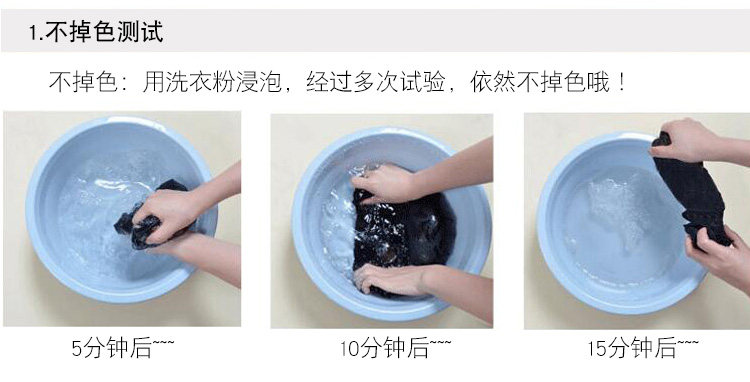 1.不掉色测试

不掉色：用洗衣粉浸泡，经过多次试验，依然不掉色哦！

5分钟后~~~

10分钟后~~~

15分钟后~~~