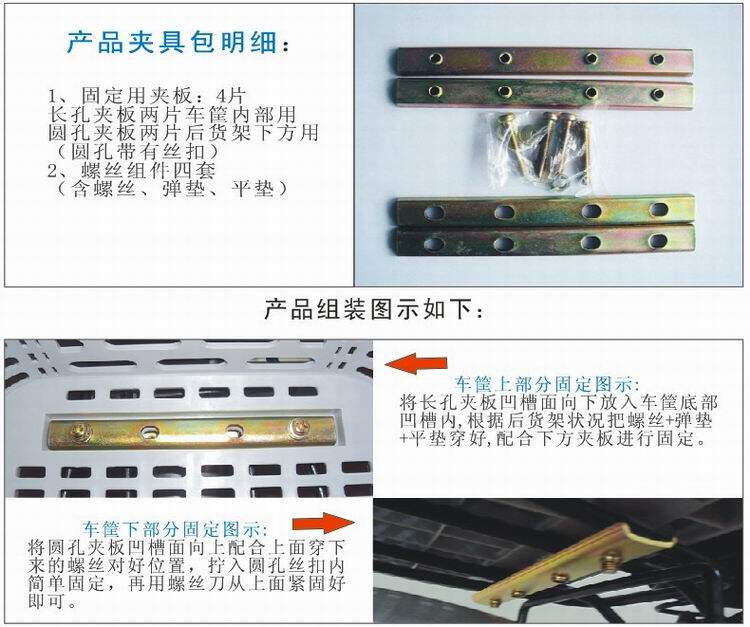 产品夹具包明细：

1、固定用夹板：4片
长孔夹板两片车筐内部用
圆孔夹板两片后货架下方用
（圆孔带有丝扣）
2、螺丝组件四套
（含螺丝、弹垫、平垫）

产品组装图示如下：

车筐上部分固定图示：
将长孔夹板凹槽面向下放入车筐底部凹槽内,根据后货架状况把螺丝+弹垫+平垫穿好,配合下方夹板进行固定。

车筐下部分固定图示：
将圆孔夹板凹槽面向上配合上面穿下来的螺丝对好位置，拧入圆孔丝扣内简单固定，再用螺丝刀从上面紧固好即可。