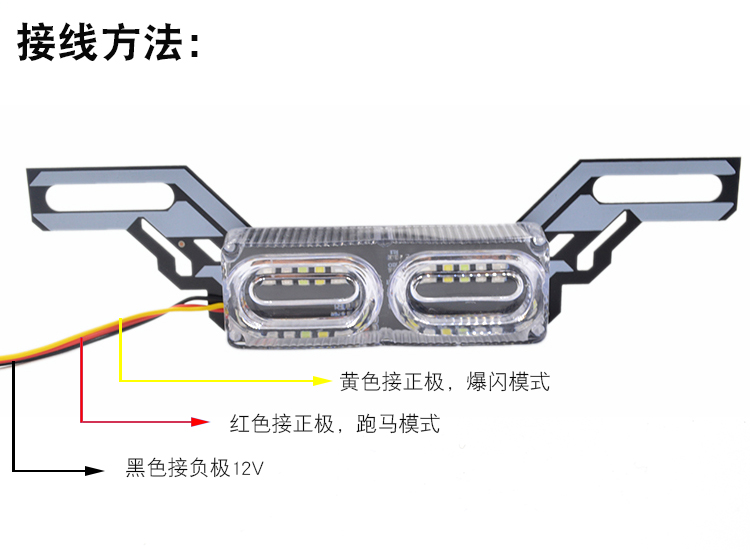 接线方法：

黄色接正极，爆闪模式

红色接正极，跑马模式

黑色接负极12V