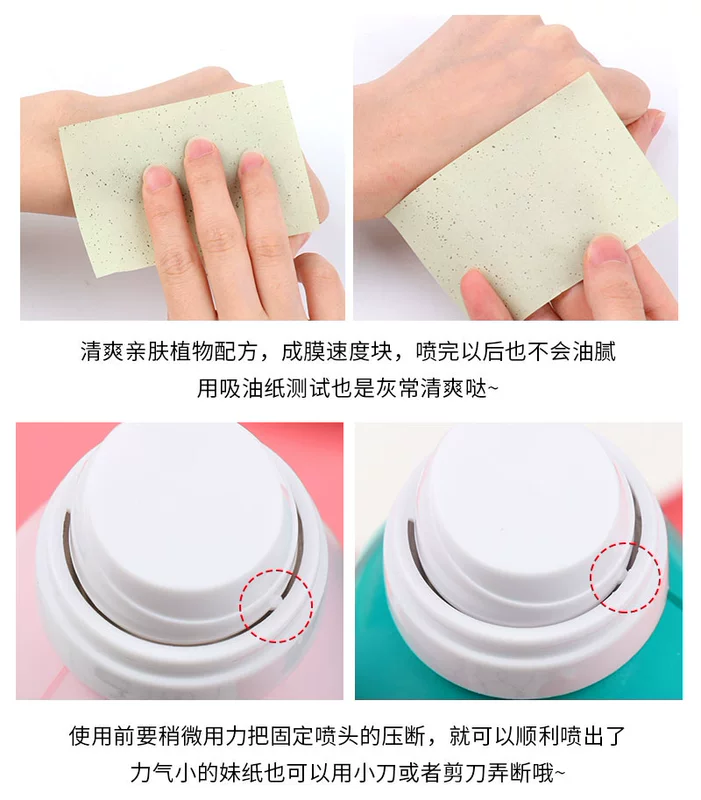 清爽亲肤植物配方，成膜速度块，喷完以后也不会油腻
用吸油纸测试也是灰常清爽哒~

使用前要稍微用力把固定喷头的压断，就可以顺利喷出了
力气小的妹纸也可以用小刀或者剪刀弄断哦~