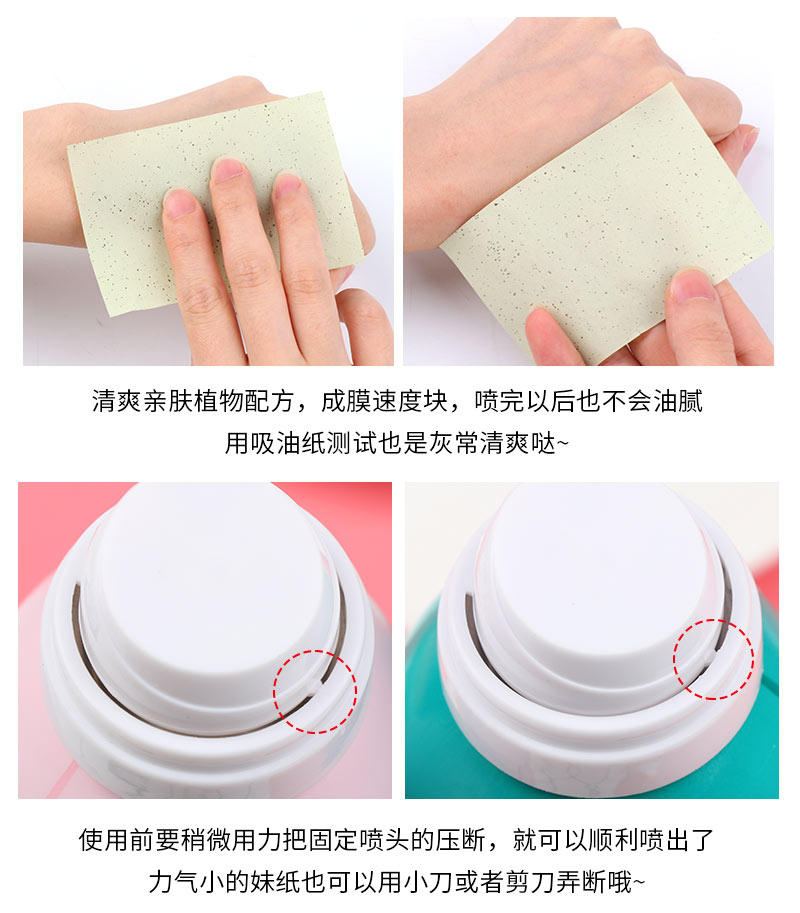 清爽亲肤植物配方，成膜速度块，喷完以后也不会油腻
用吸油纸测试也是灰常清爽哒~

使用前要稍微用力把固定喷头的压断，就可以顺利喷出了
力气小的妹纸也可以用小刀或者剪刀弄断哦~