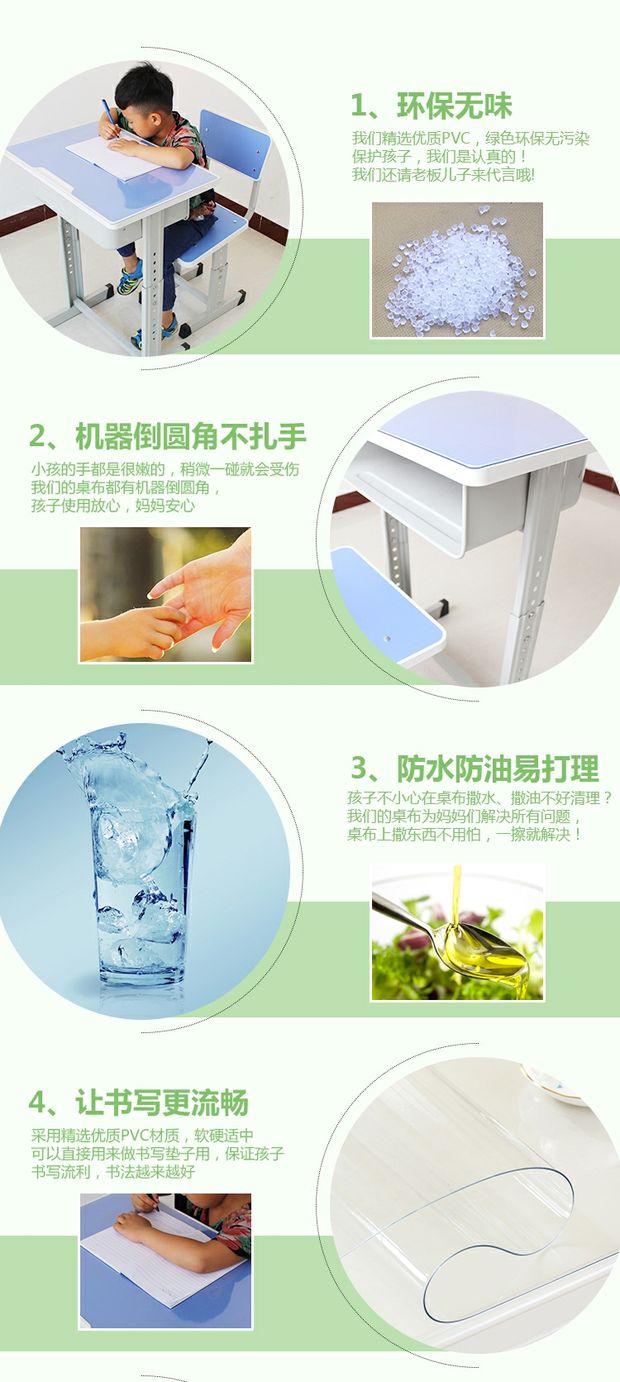 1、环保无味
我们精选优质PVC，绿色环保无污染
保护孩子，我们是认真的！
我们还请老板儿子来代言哦!

2、机器倒圆角不扎手
小孩的手都是很嫩的，稍微一碰就会受伤
我们的桌布都有机器倒圆角，
孩子使用放心，妈妈安心

3、防水防油易打理
孩子不小心在桌布撒水、撒油不好清理？
我们的桌布为妈妈们解决所有问题，
桌布上撒东西不用怕，一擦就解决！

4、让书写更流畅
采用精选优质PVC材质，软硬适中
可以直接用来做书写垫子用，保证孩子
书写流利，书法越来越好