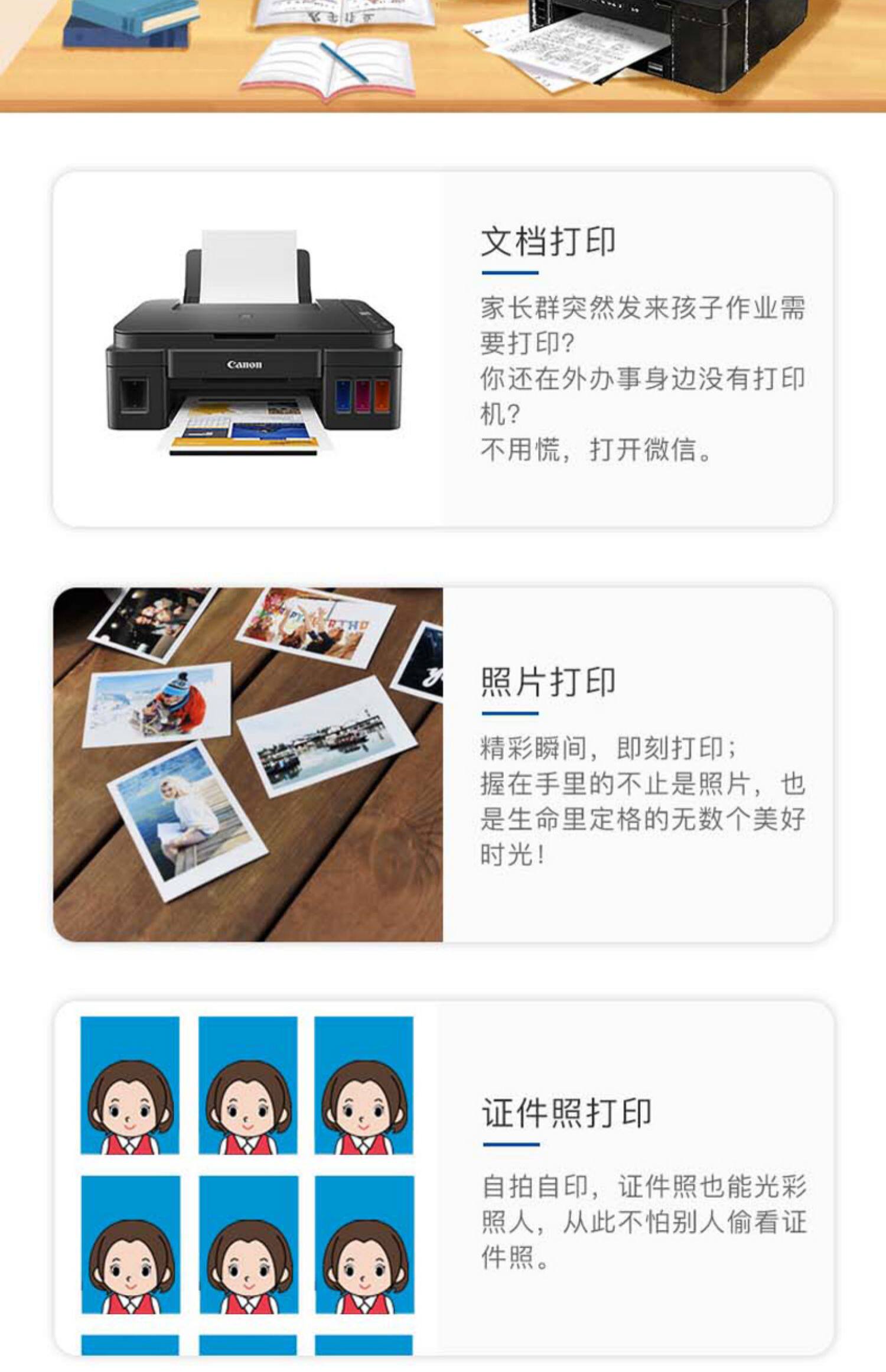 Canon

文档打印

家长群突然发来孩子作业需要打印?
你还在外办事身边没有打印机?
不用慌，打开微信。

照片打印

精彩瞬间，即刻打印;
握在手里的不止是照片，也是生命里定格的无数个美好时光!

证件照打印

自拍自印，证件照也能光彩照人，从此不怕别人偷看证件照。