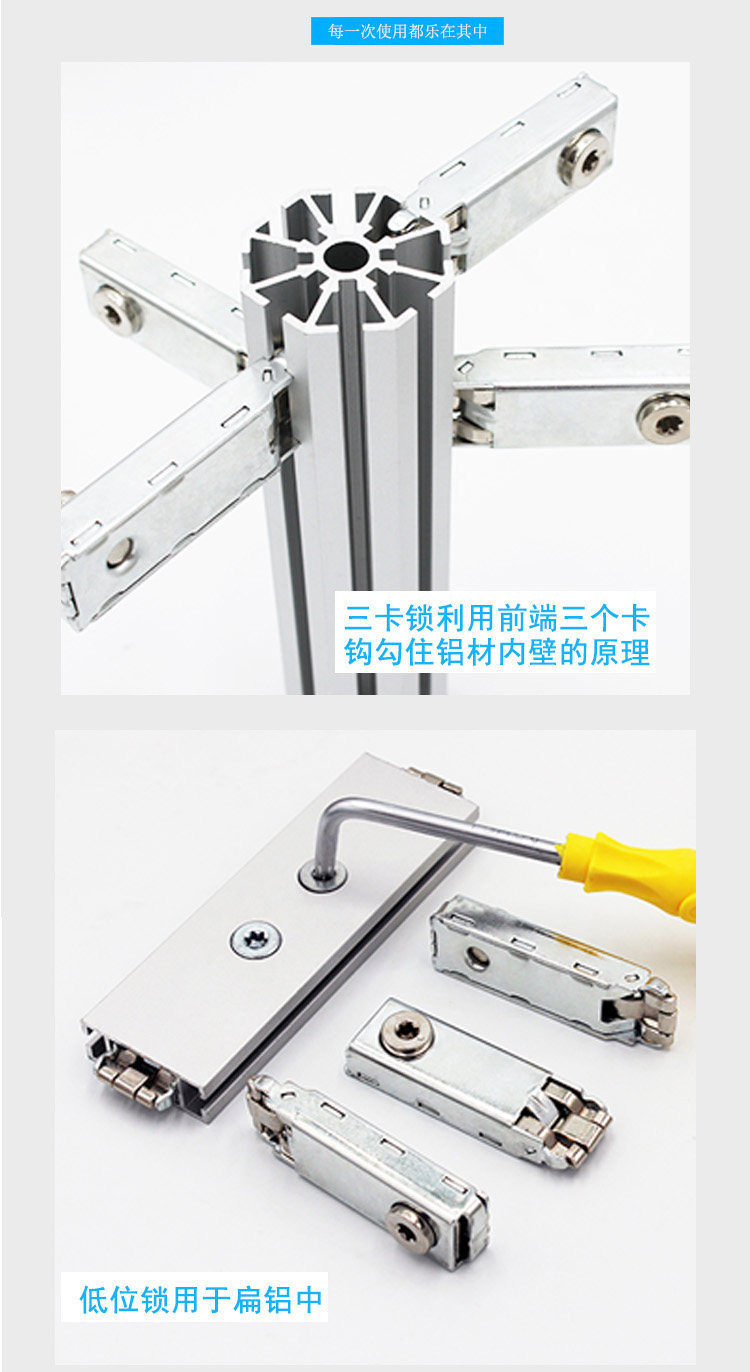 每一次使用都乐在其中

三卡锁利用前端三个卡钩勾住铝材内壁的原理

低位锁用于扁铝中