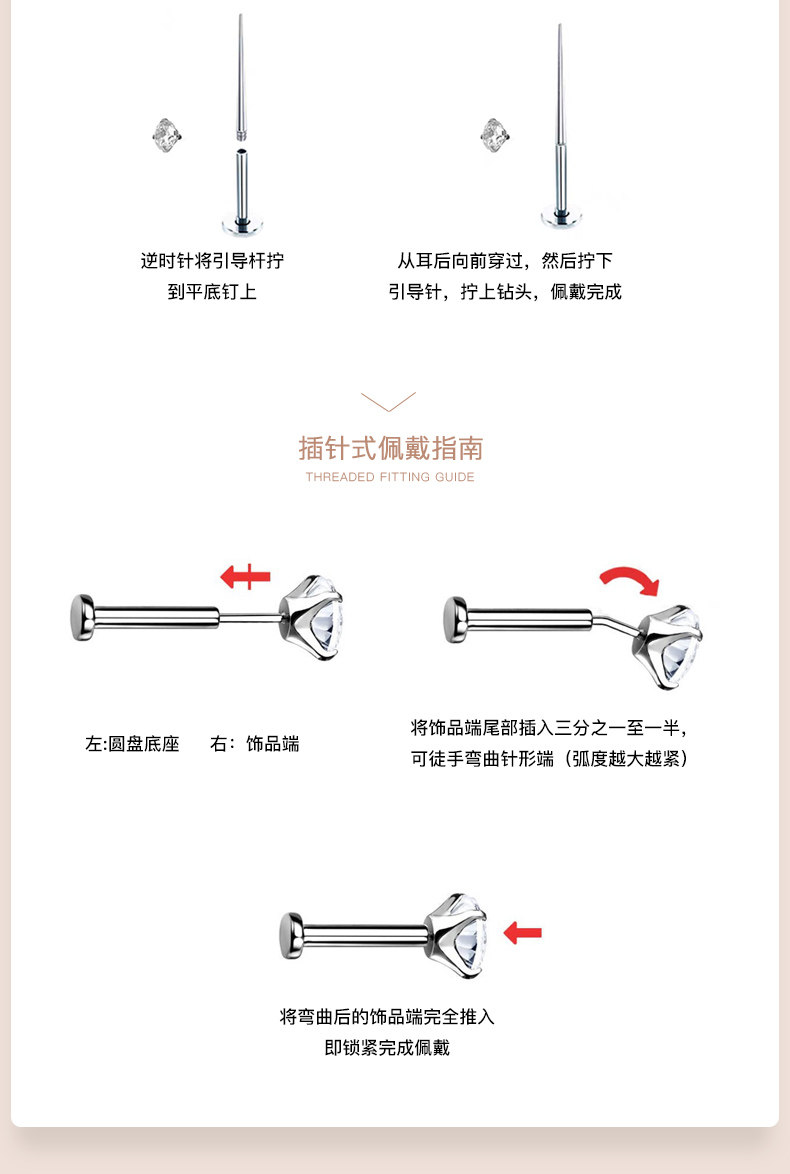 逆时针将引导杆拧到平底钉上

从耳后向前穿过，然后拧下引导针，拧上钻头，佩戴完成

插针式佩戴指南
THREADED FITTING GUIDE

左:圆盘底座　　右：饰品端

将饰品端尾部插入三分之一至一半，可徒手弯曲针形端（弧度越大越紧）

将弯曲后的饰品端完全推入即锁紧完成佩戴