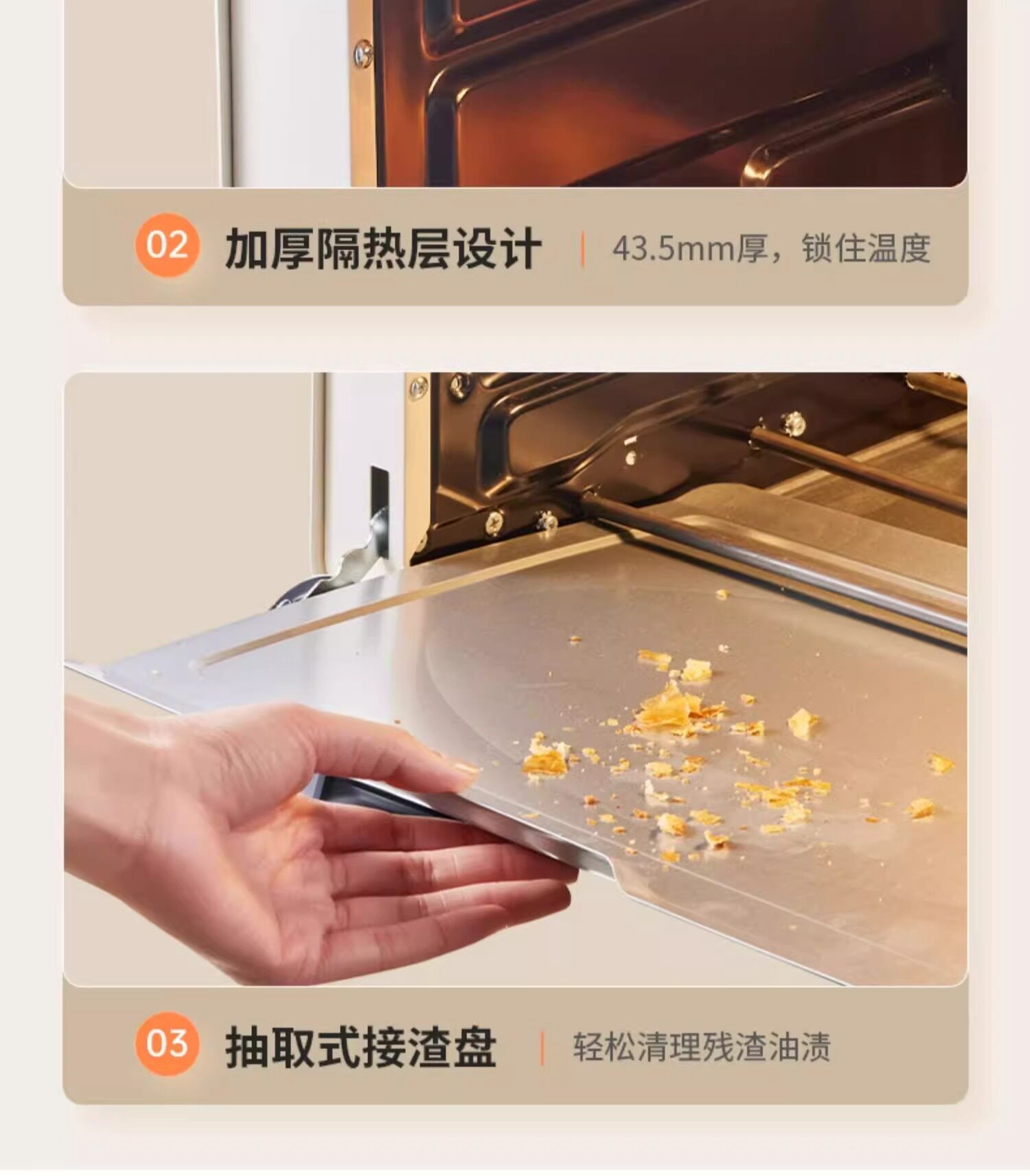 02 加厚隔热层设计 | 43.5mm厚，锁住温度

03 抽取式接渣盘 | 轻松清理残渣油渍