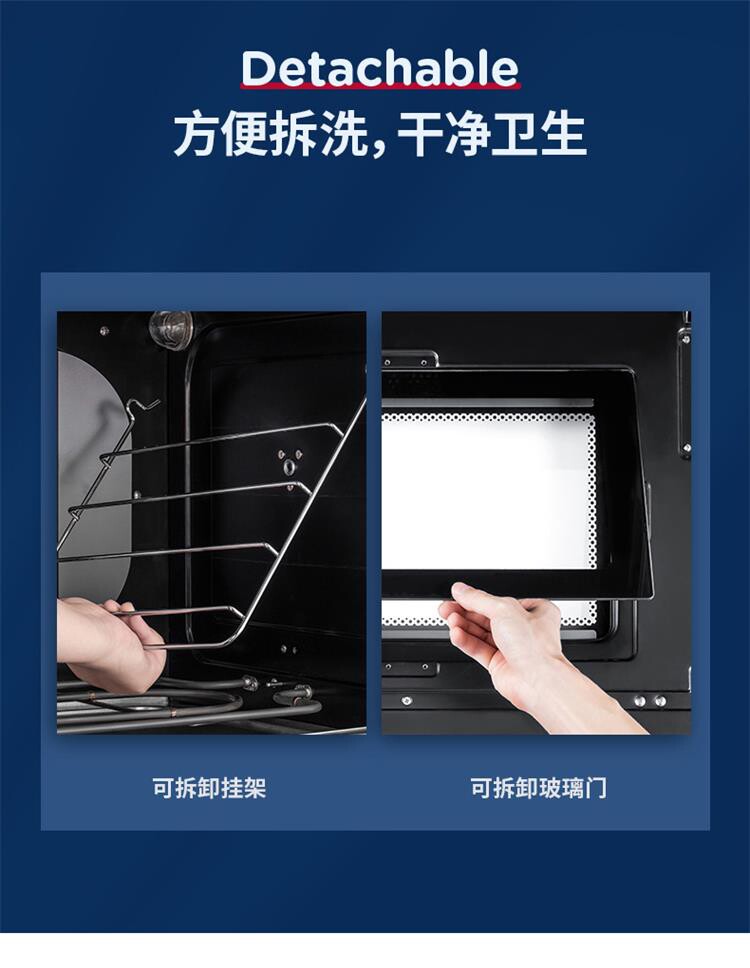 Detachable
方便拆洗，干净卫生

可拆卸挂架

可拆卸玻璃门