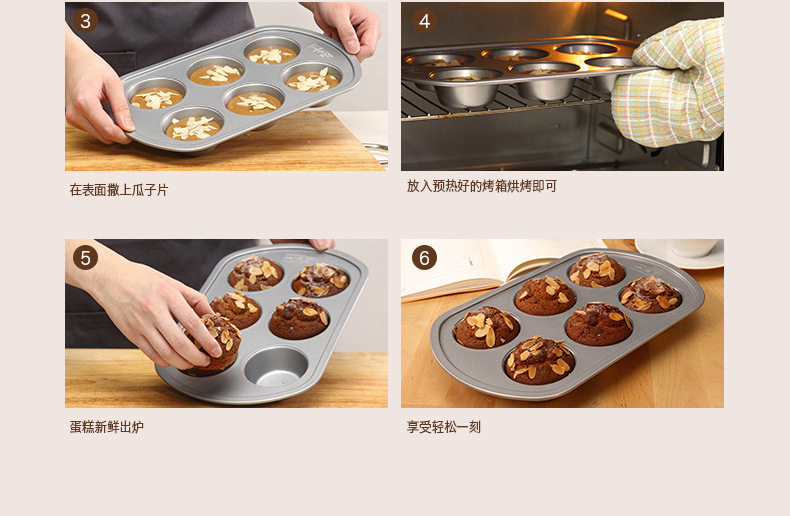 3

在表面撒上瓜子片

4

放入预热好的烤箱烘烤即可

5

蛋糕新鲜出炉

6

享受轻松一刻