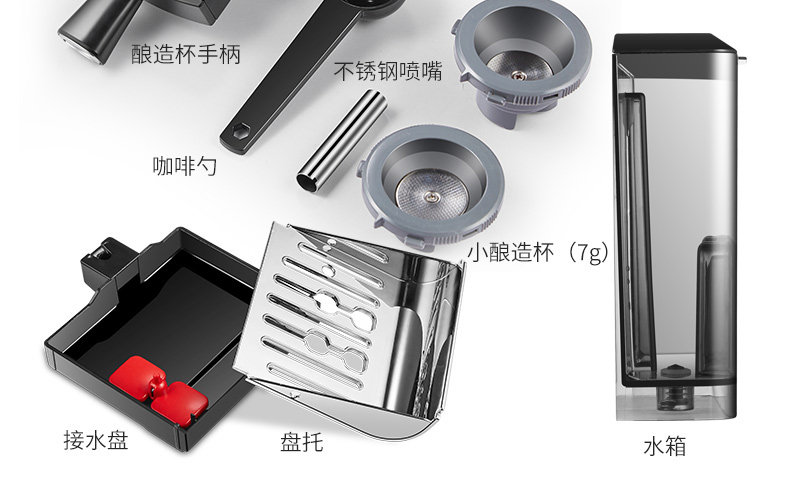 酿造杯手柄

不锈钢喷嘴

咖啡勺

小酿造杯（7g）

接水盘

盘托

水箱