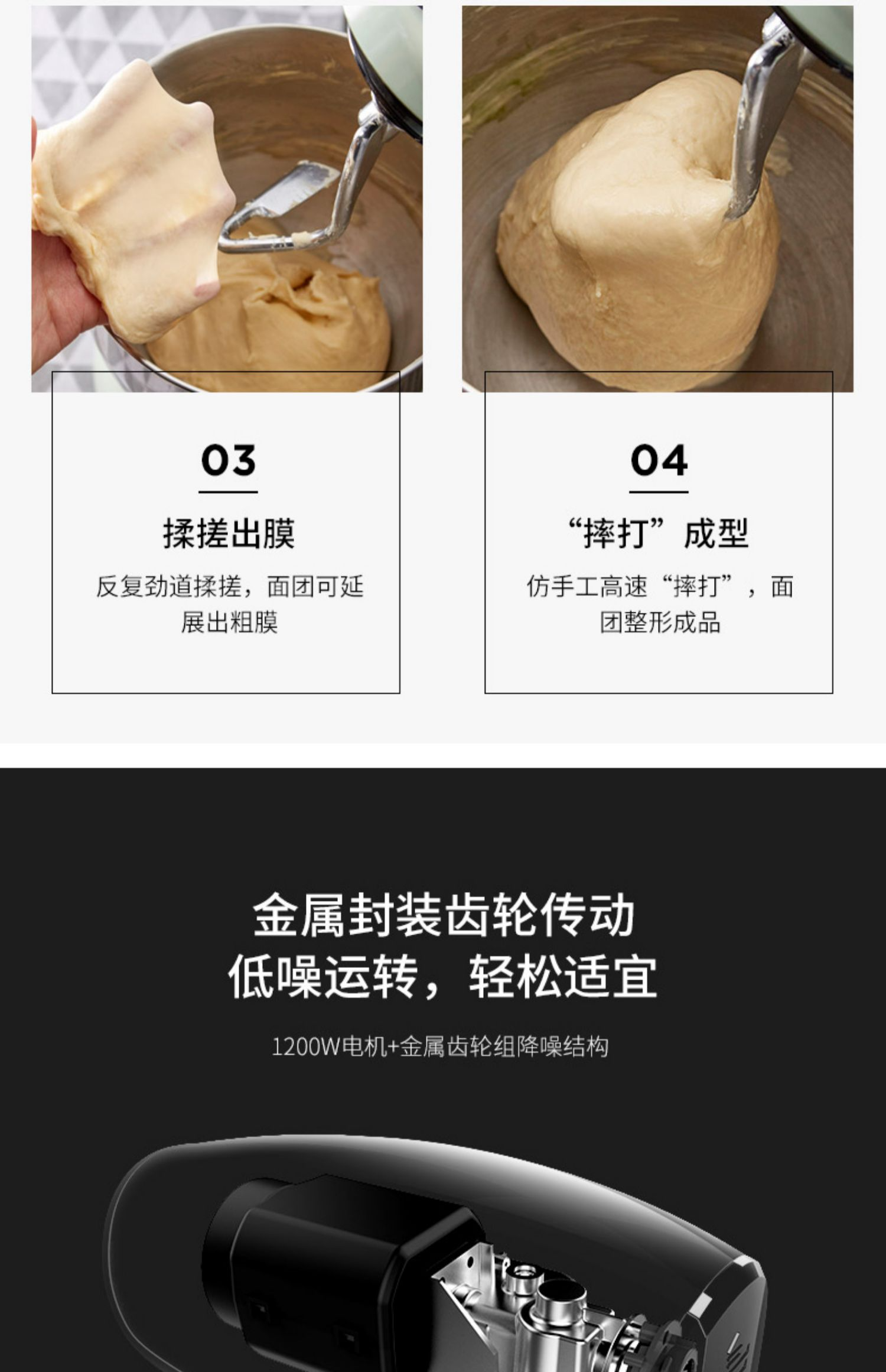 03

揉搓出膜

反复劲道揉搓，面团可延展出粗膜

04

“摔打”成型

仿手工高速“摔打”，面团整形成品

金属封装齿轮传动
低噪运转，轻松适宜

1200W电机+金属齿轮组降噪结构